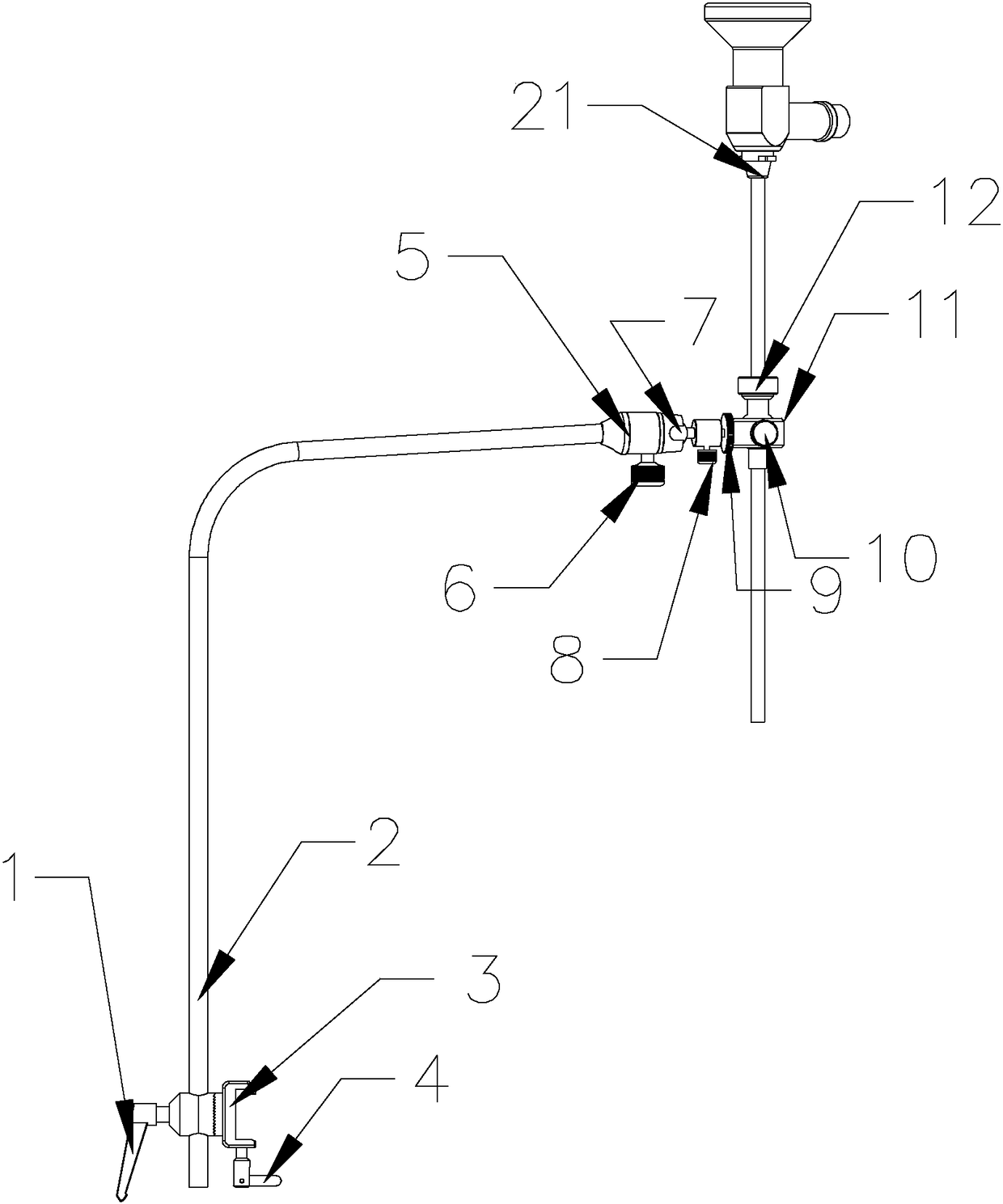 21
12
5
7
11
6
10
9
8
2
1
3
4