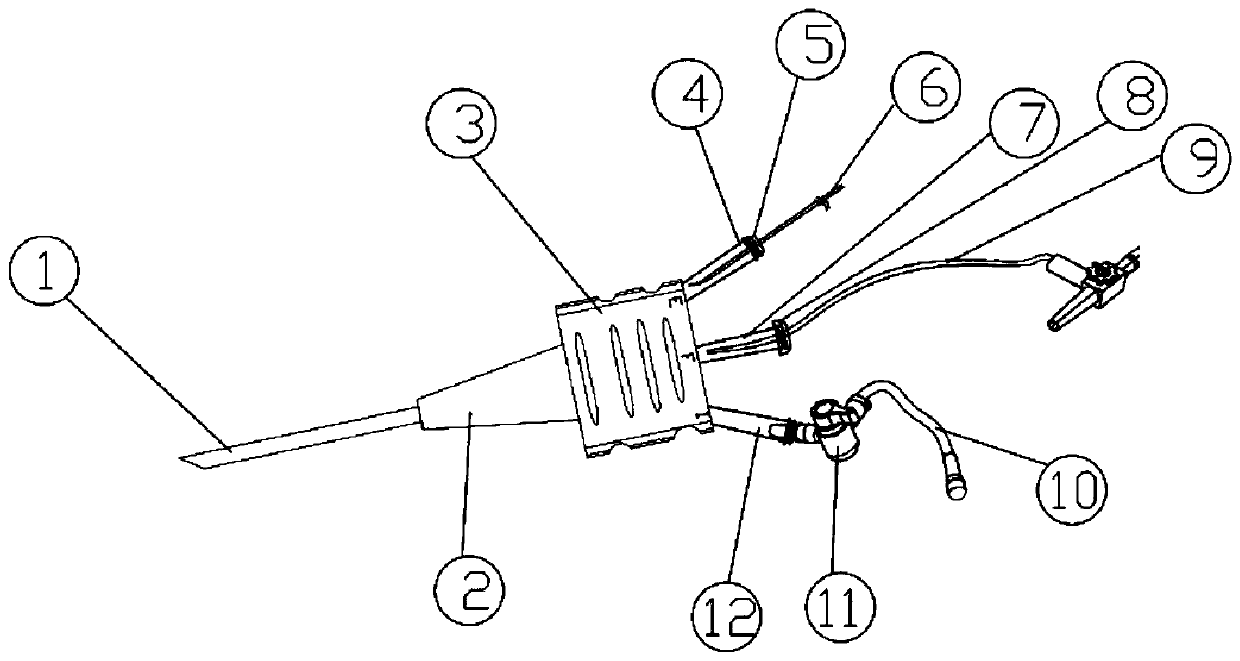 1
2
3
4
5
6
7
8
9
10
11
12