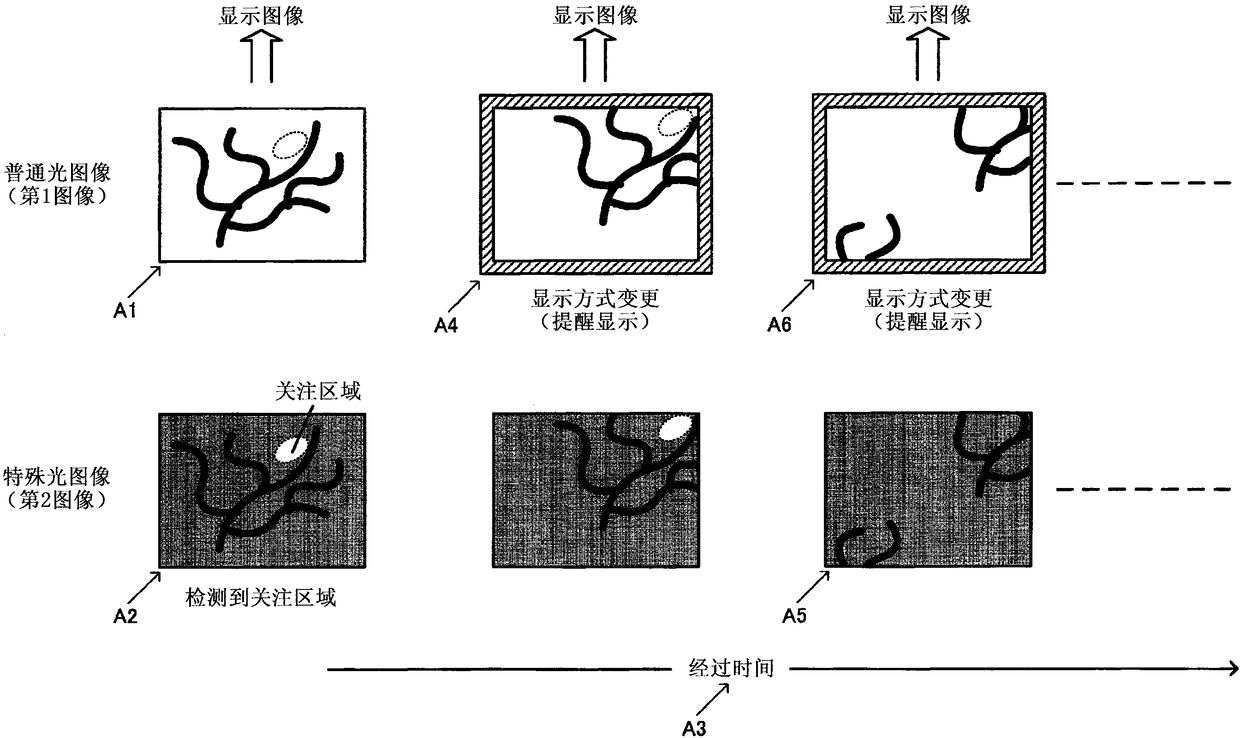 显示图像

显示图像

显示图像

普通光图像
（第1图像）

A1

A4

显示方式变更
（提醒显示）

A6

显示方式变更
（提醒显示）

关注区域

特殊光图像
（第2图像）

A2

检测到关注区域

A5

经过时间

A3