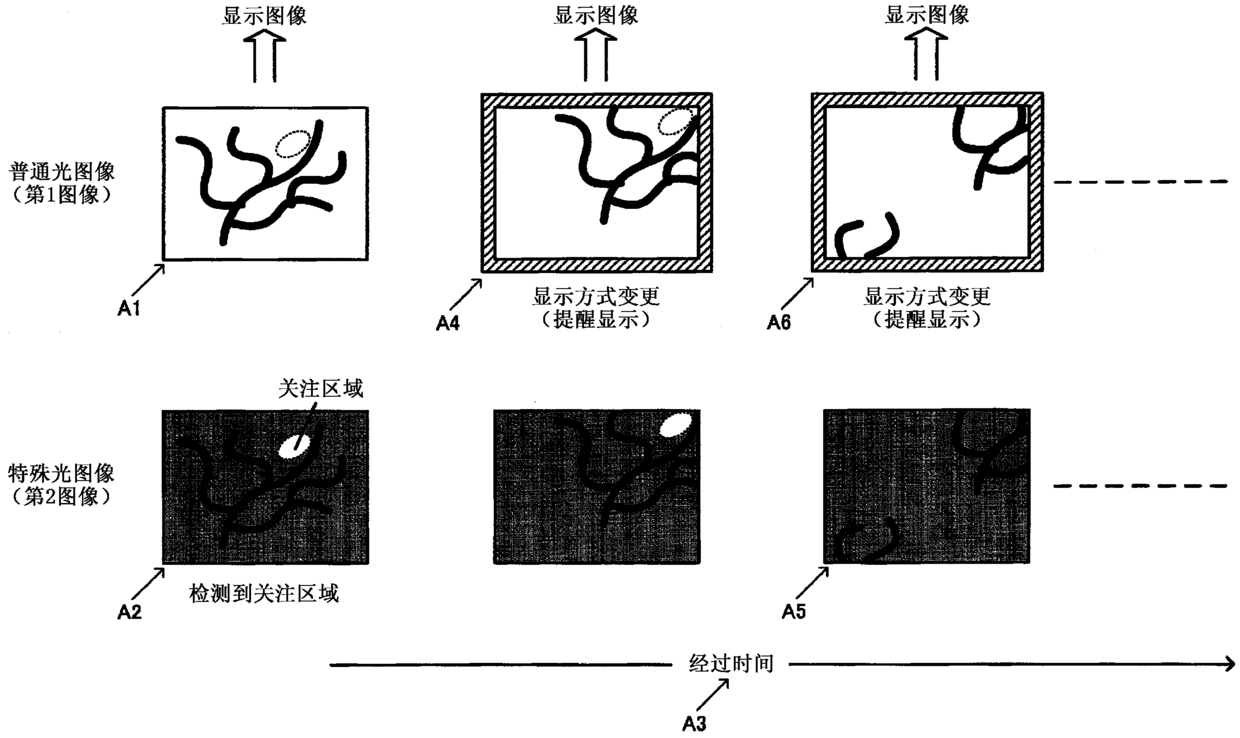 显示图像

显示图像

显示图像

普通光图像
（第1图像）

A1

A4

显示方式变更
（提醒显示）

A6

显示方式变更
（提醒显示）

关注区域

特殊光图像
（第2图像）

A2

检测到关注区域

A5

经过时间

A3