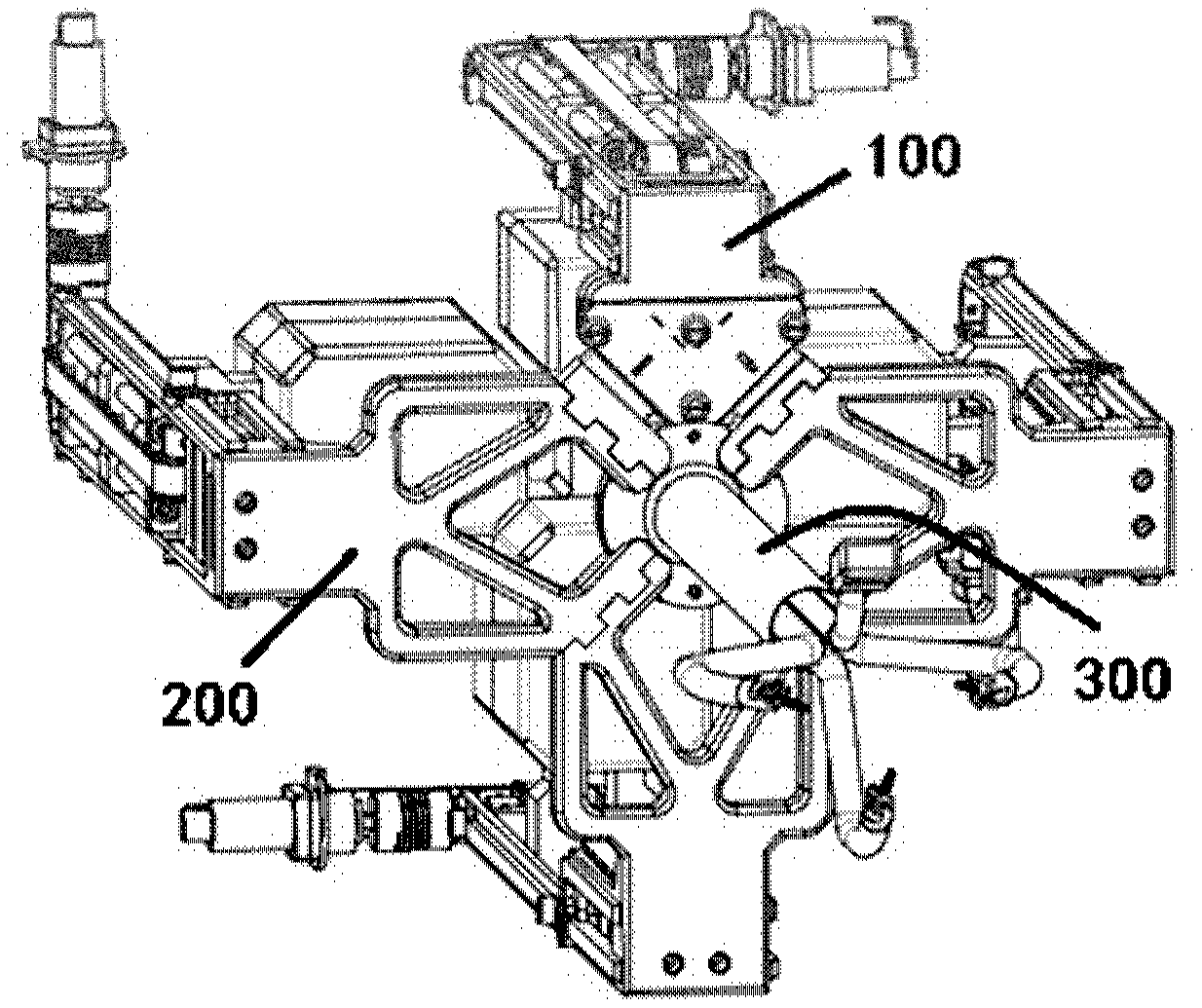 100

200

300