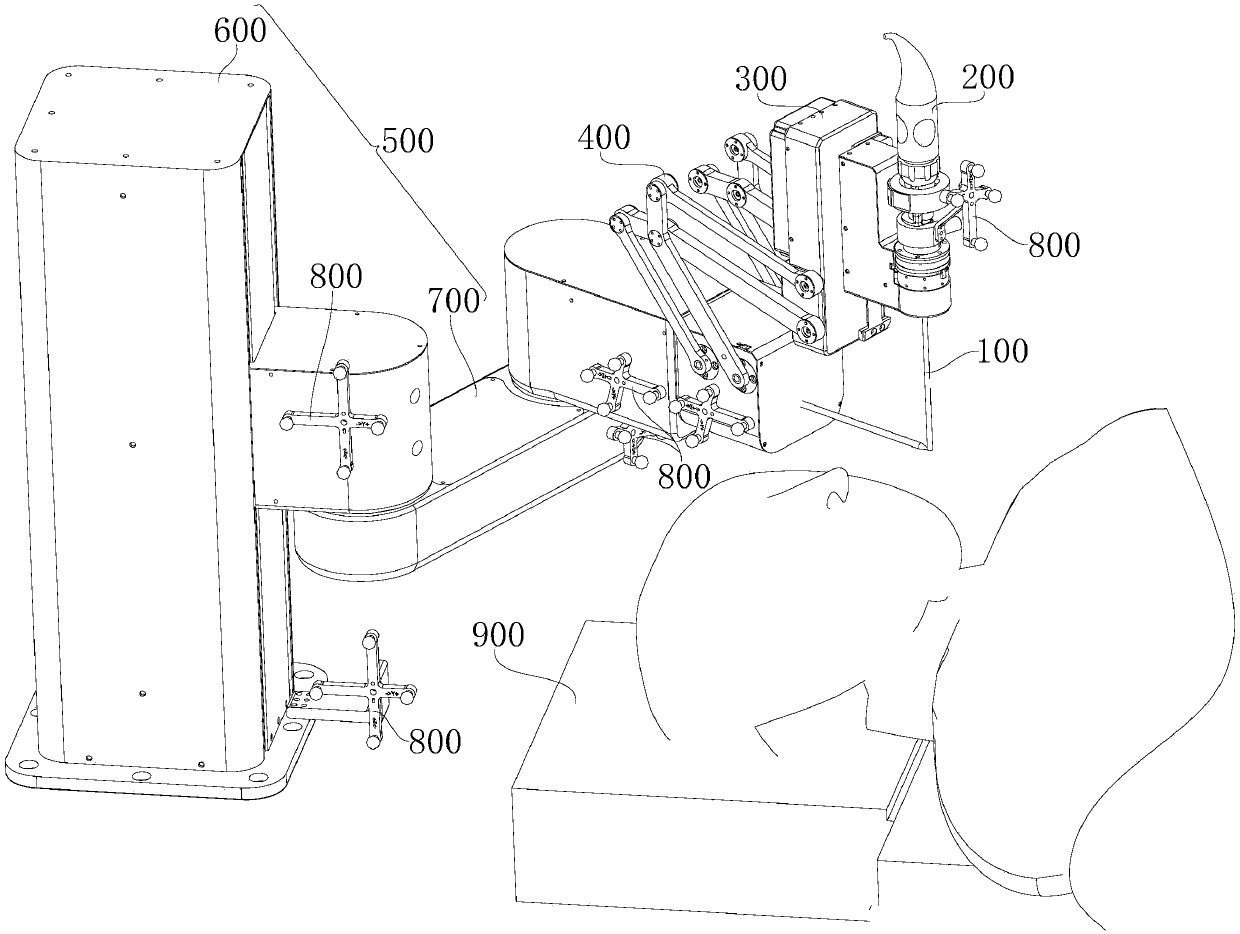 600
500
300
200
400
800
800
700
100
800
900
800