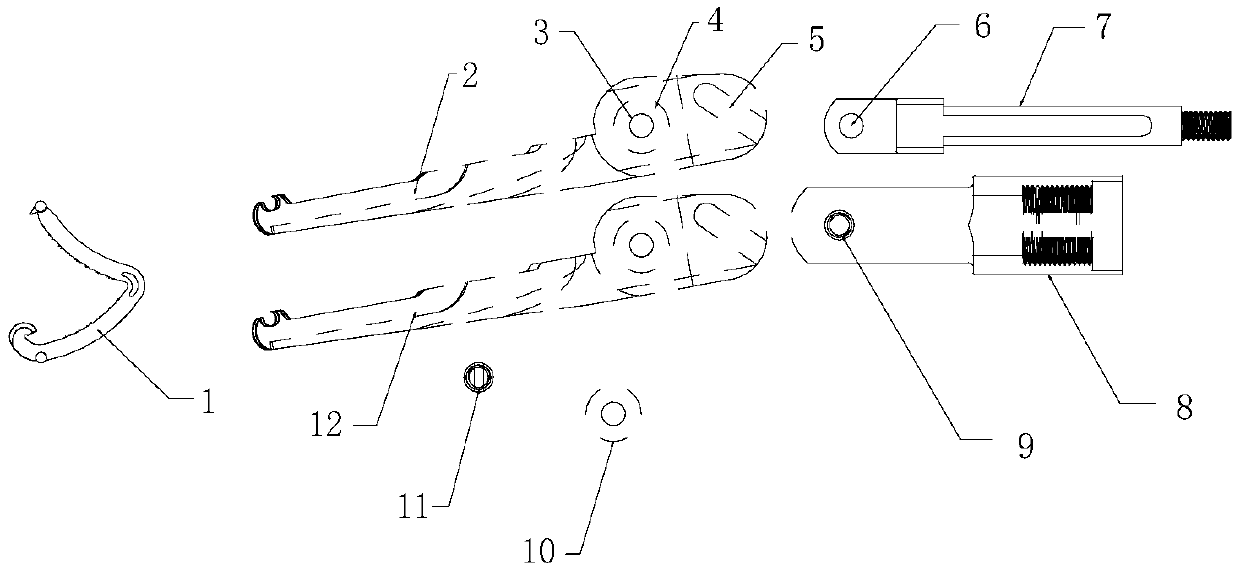 3
4
5
6
7
2
1
12
11
10
9
8