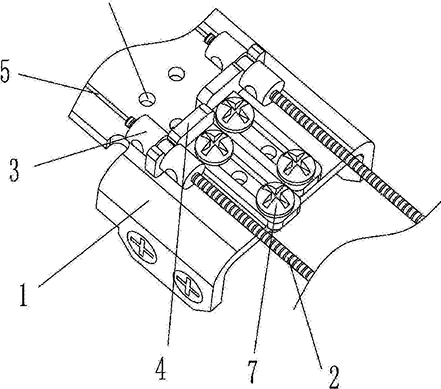 5
3
1
4
7
2