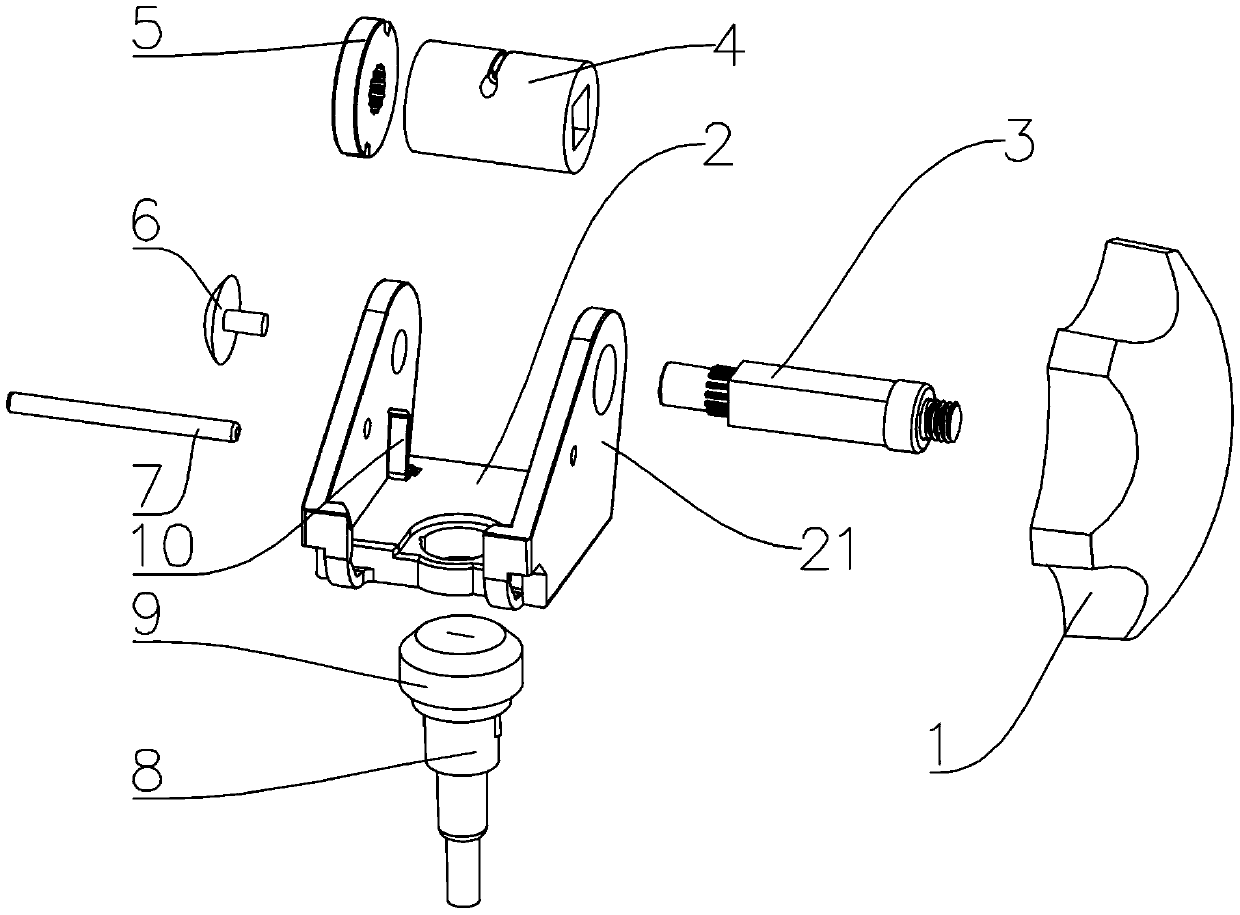 5
4
2
3
6
7
10
21
9
8
1