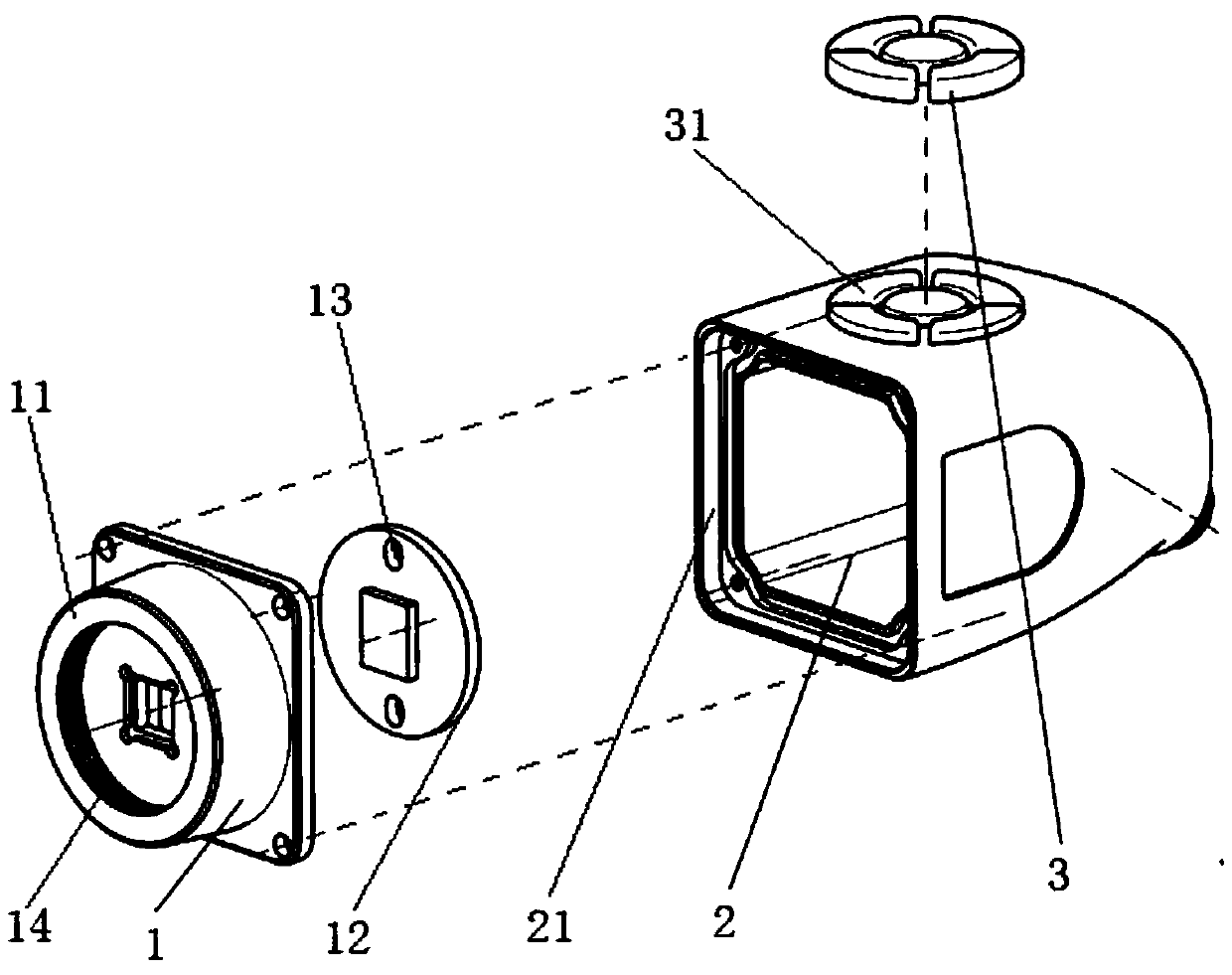 31
13
11
14
1
12
21
2
3