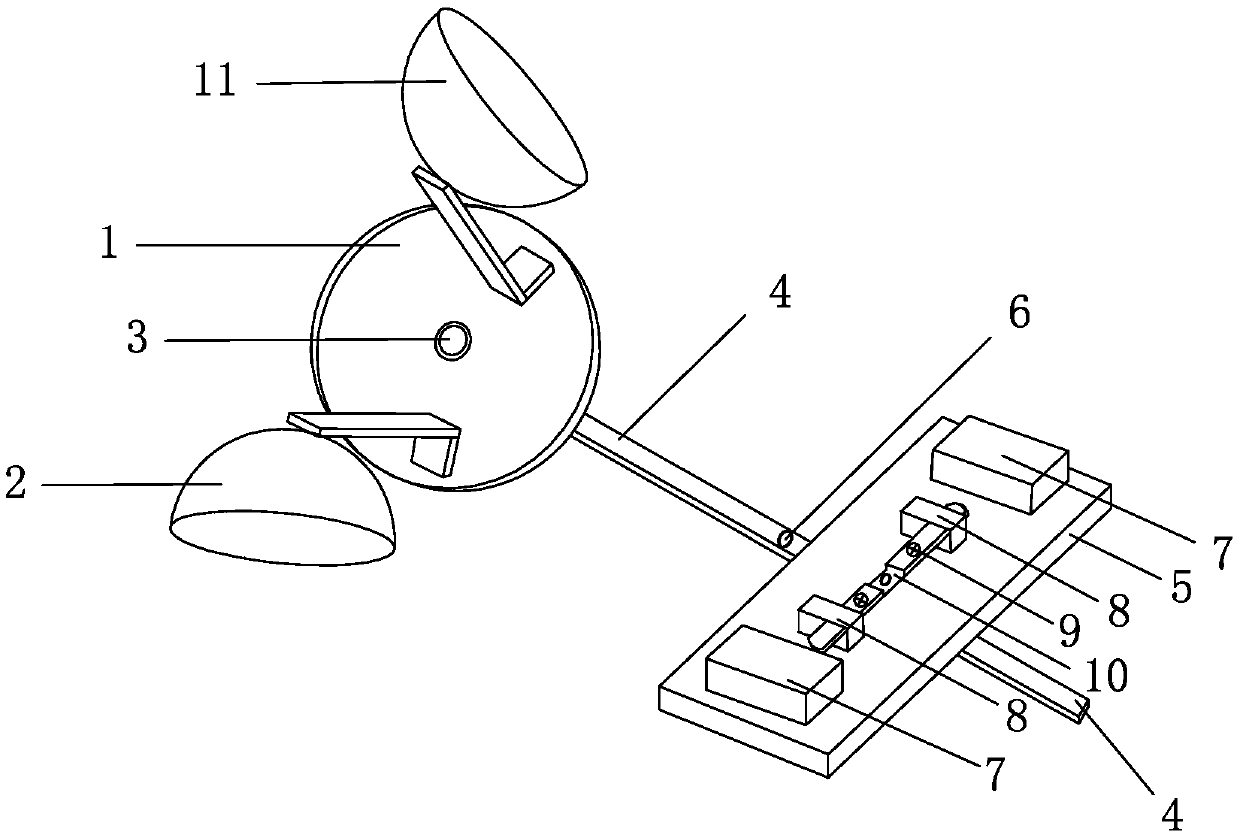 11
1
3
2
4
6
7
5
8
9
10
8
7
4