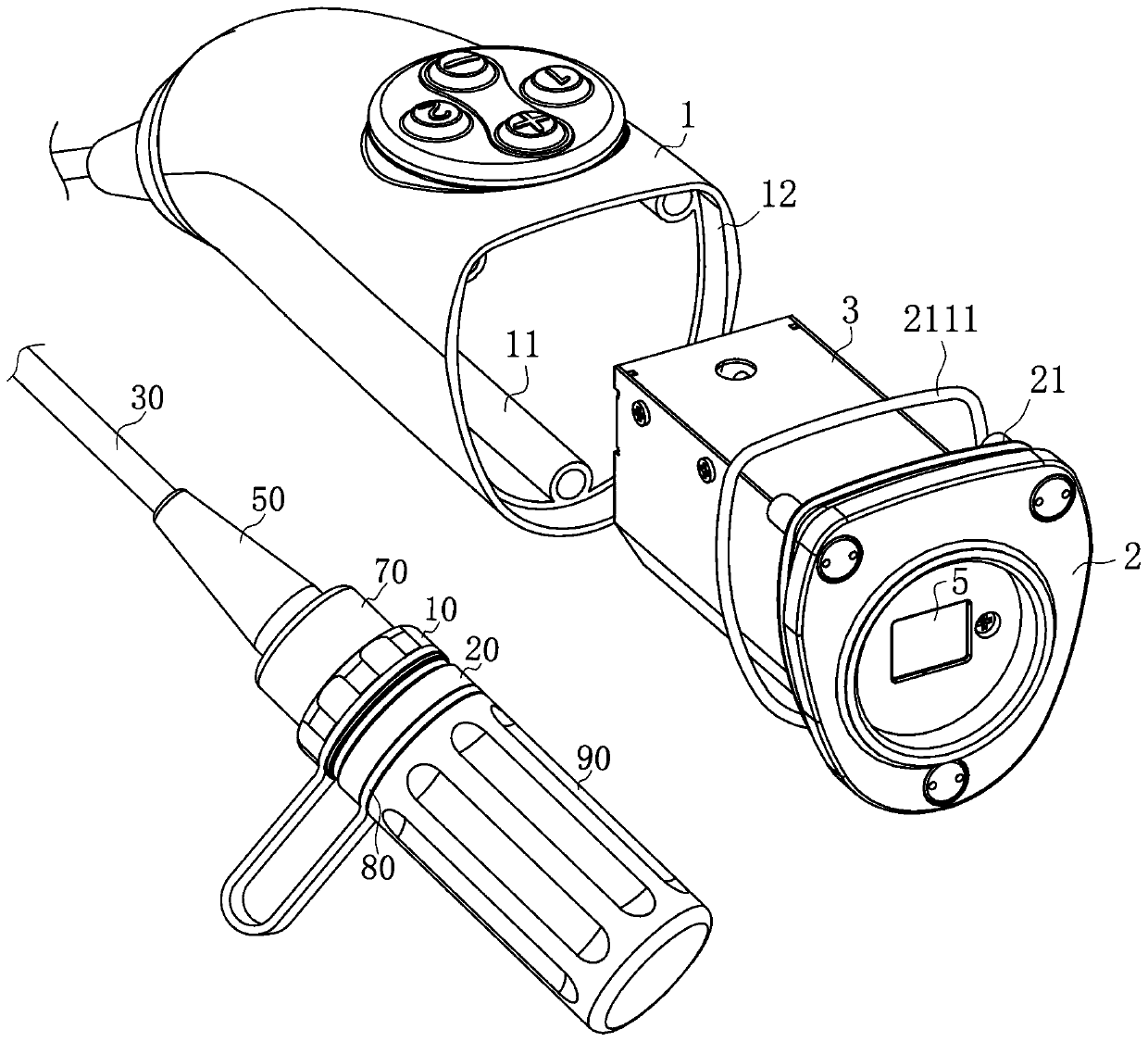 1
12
3
2111
21
11
30
50
70
10
20
2
5
90
80