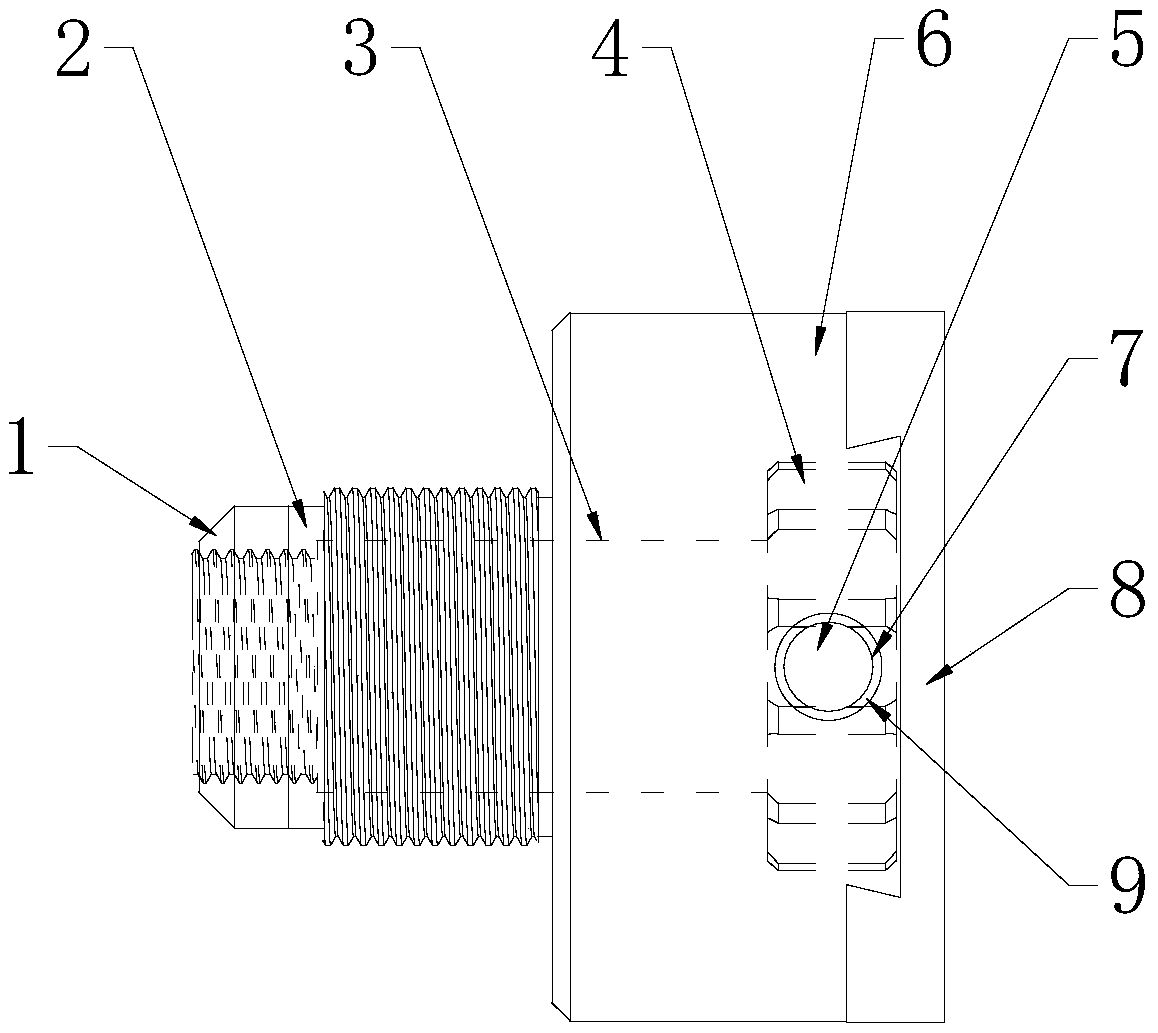 2
3
4
6
5
1
7
8
9