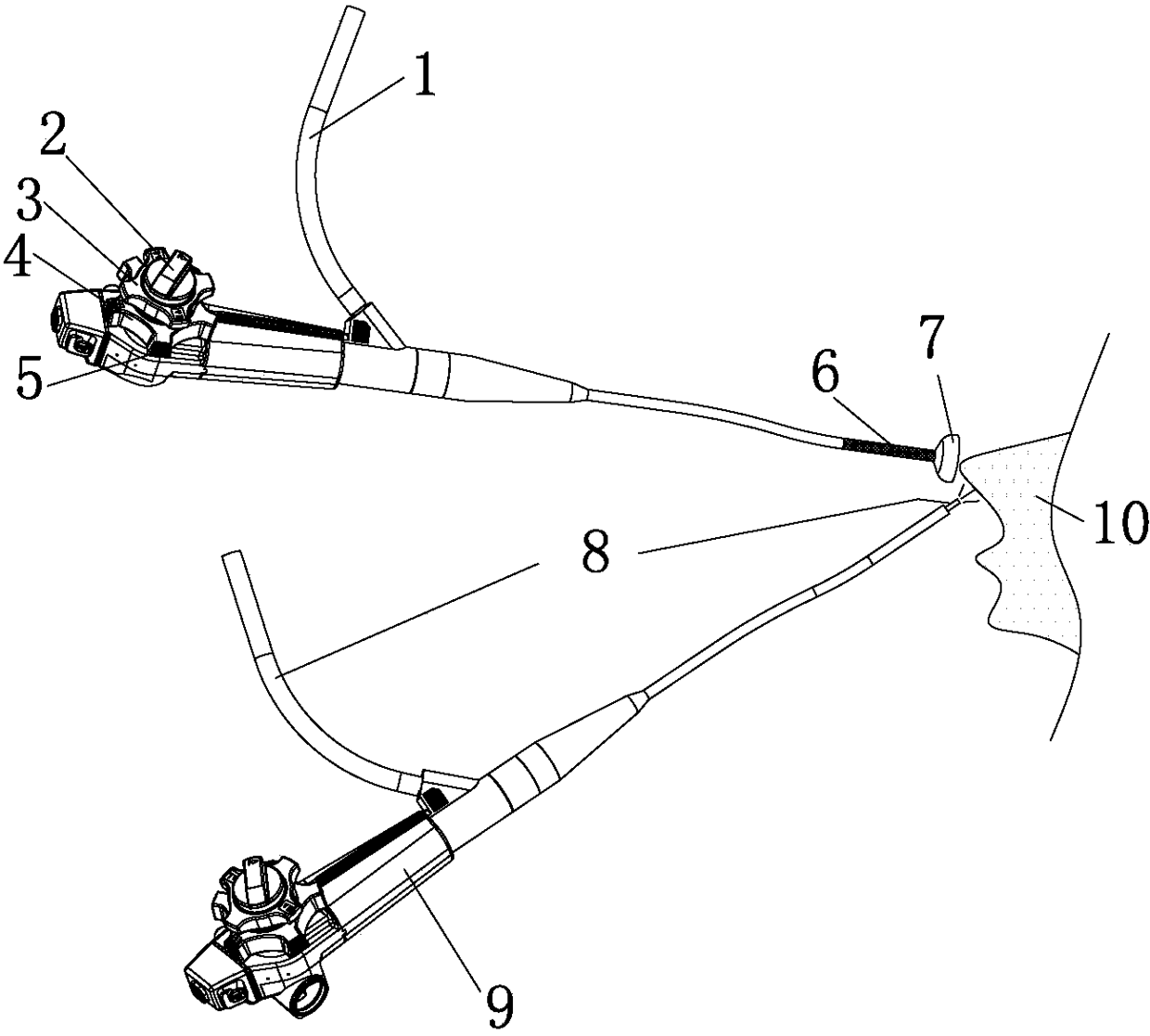 1
2
3
4
5
6
7
8
10
9