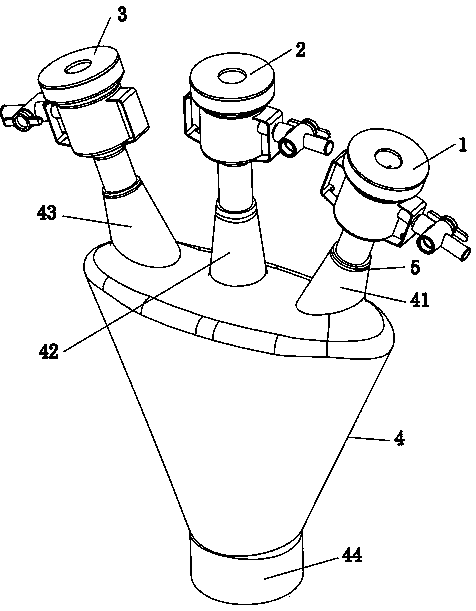 3
2
1
43
5
41
42
4
44