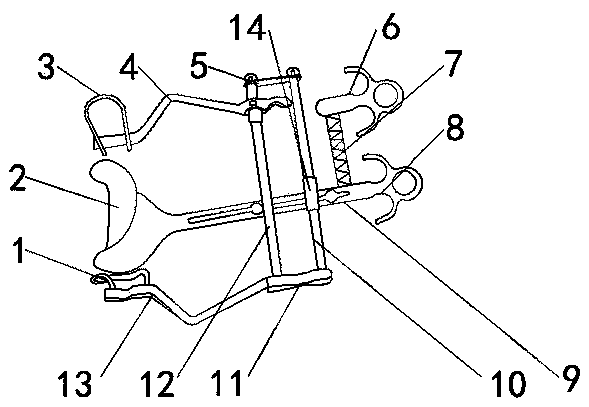 14
6
3
4
5
7
8
2
1
13
12
11
10
9