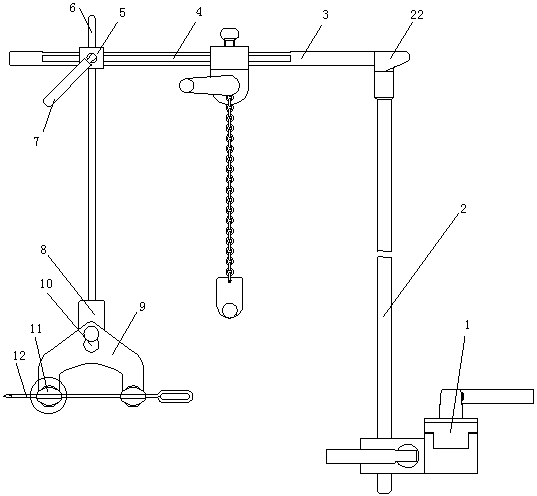 6
5
4
3
22
7
2
8
10
9
11
12
1