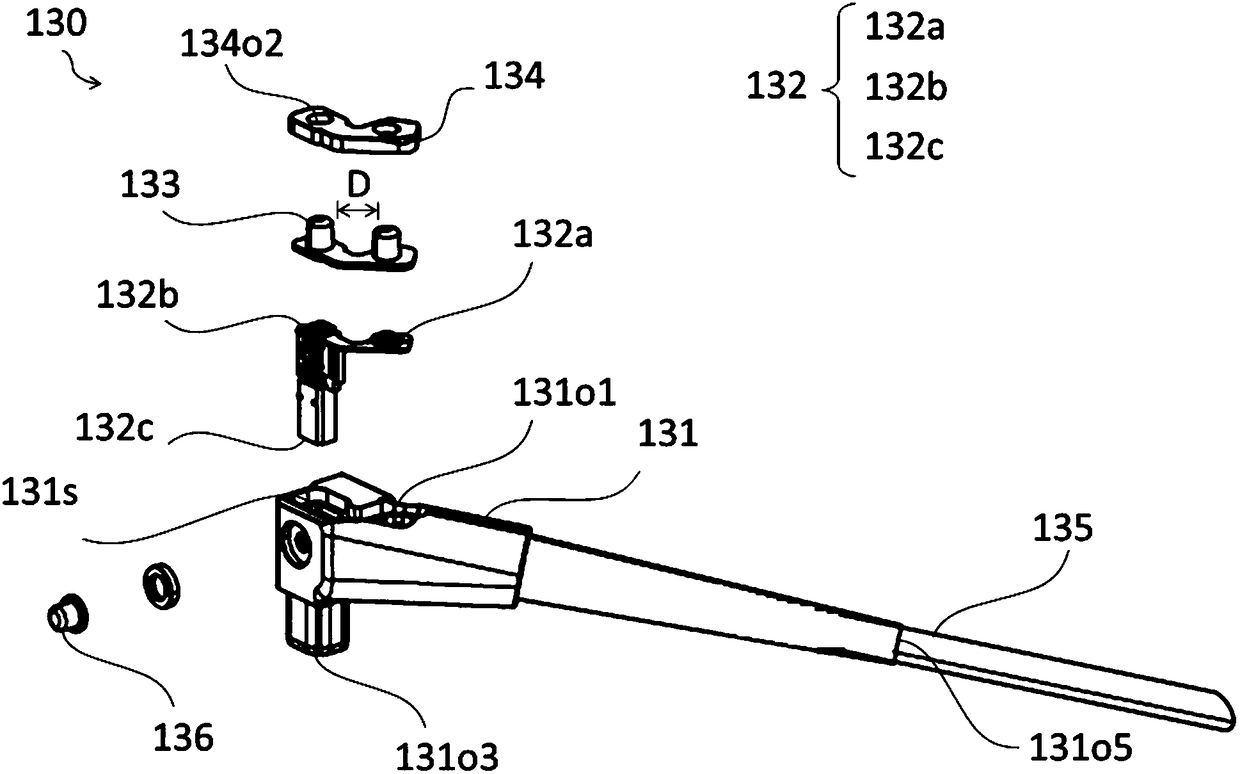 130
134o2
134
132
132a
132b
132c
133
D
132a
132b
132c
131o1
131
131s
135
136
131o3
131o5