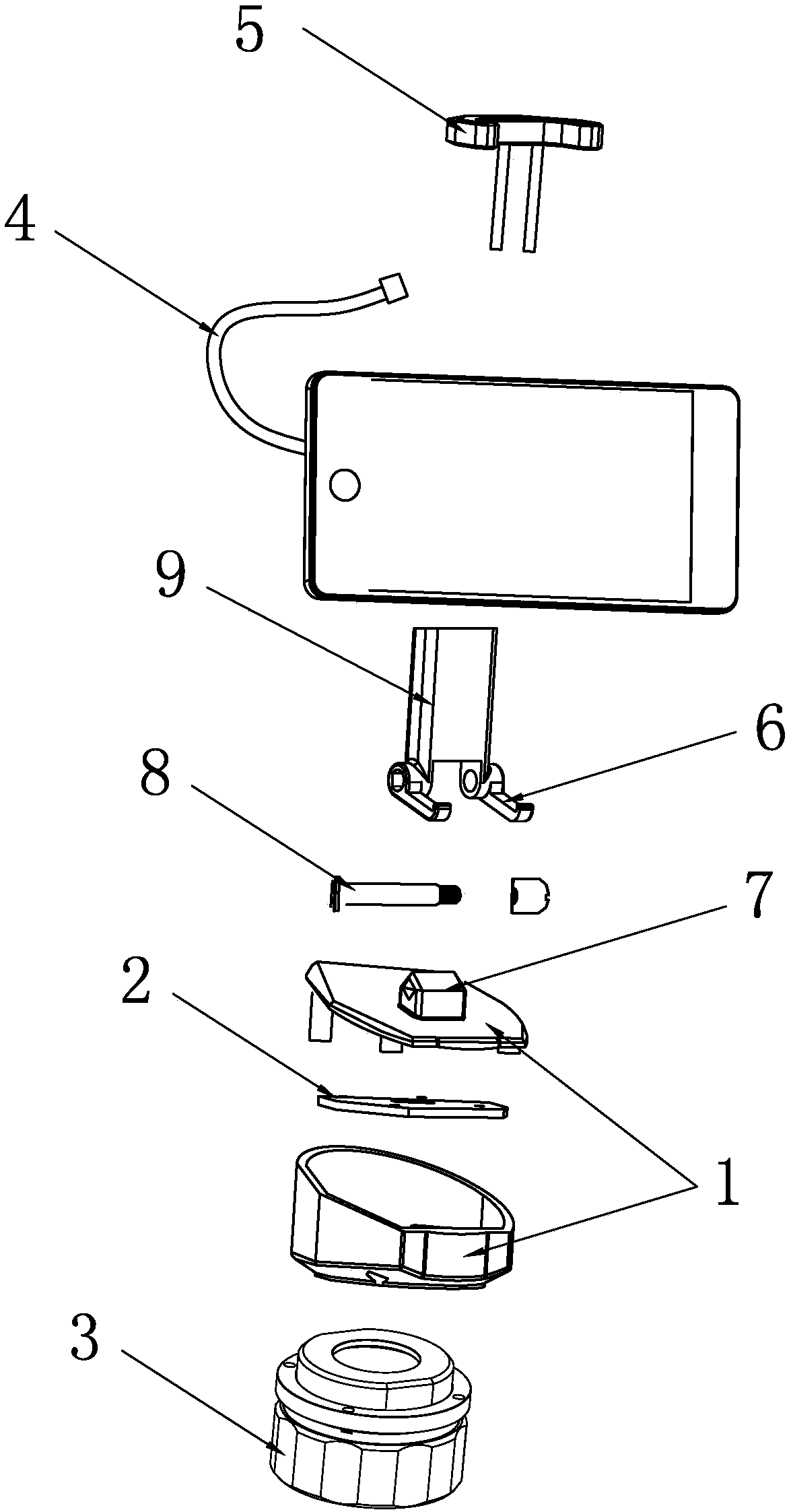 5
4
9
6
8
7
2
1
3