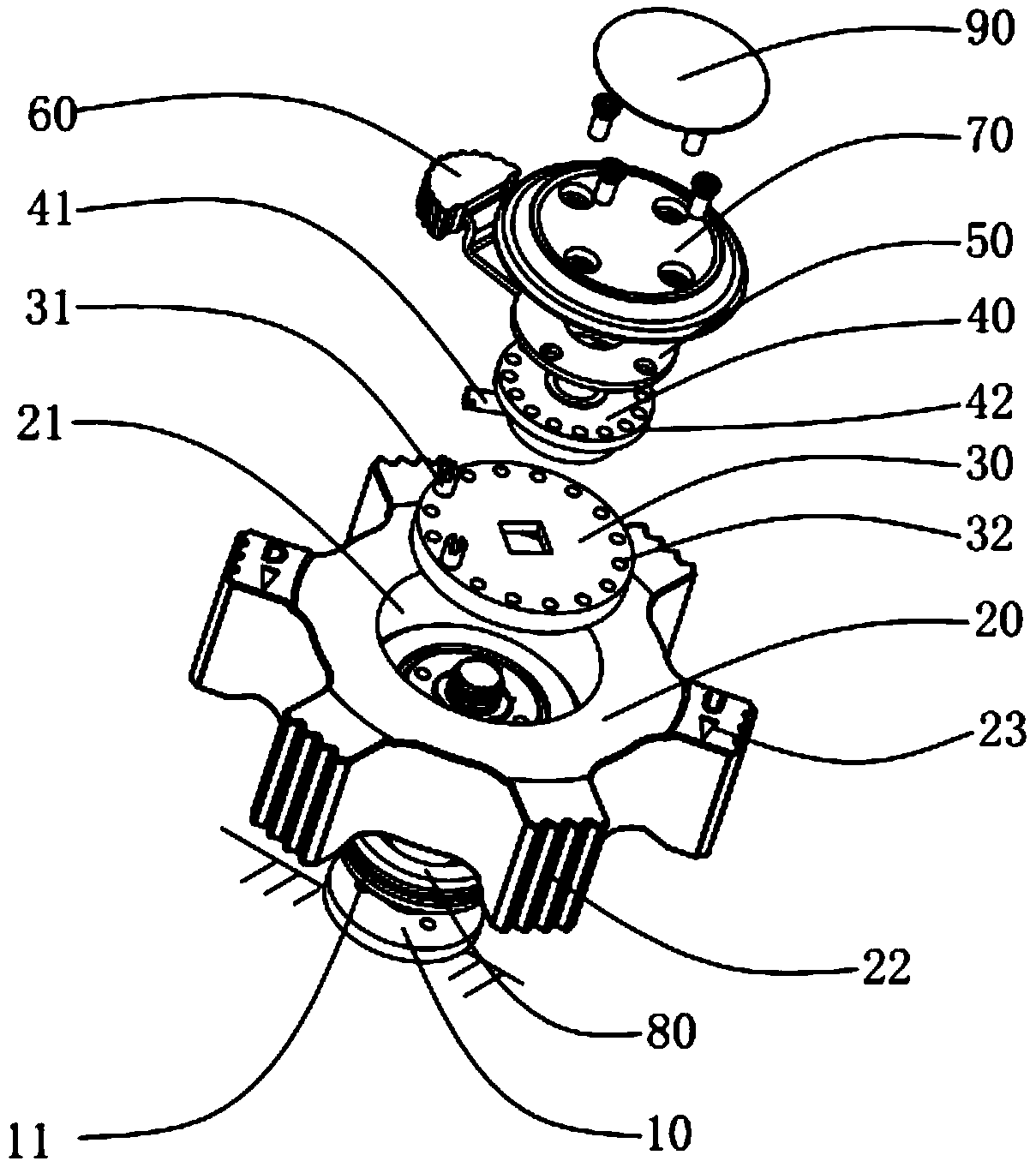 90
60
70
41
50
31
40
42
21
30
32
20
23
22
80
11
10