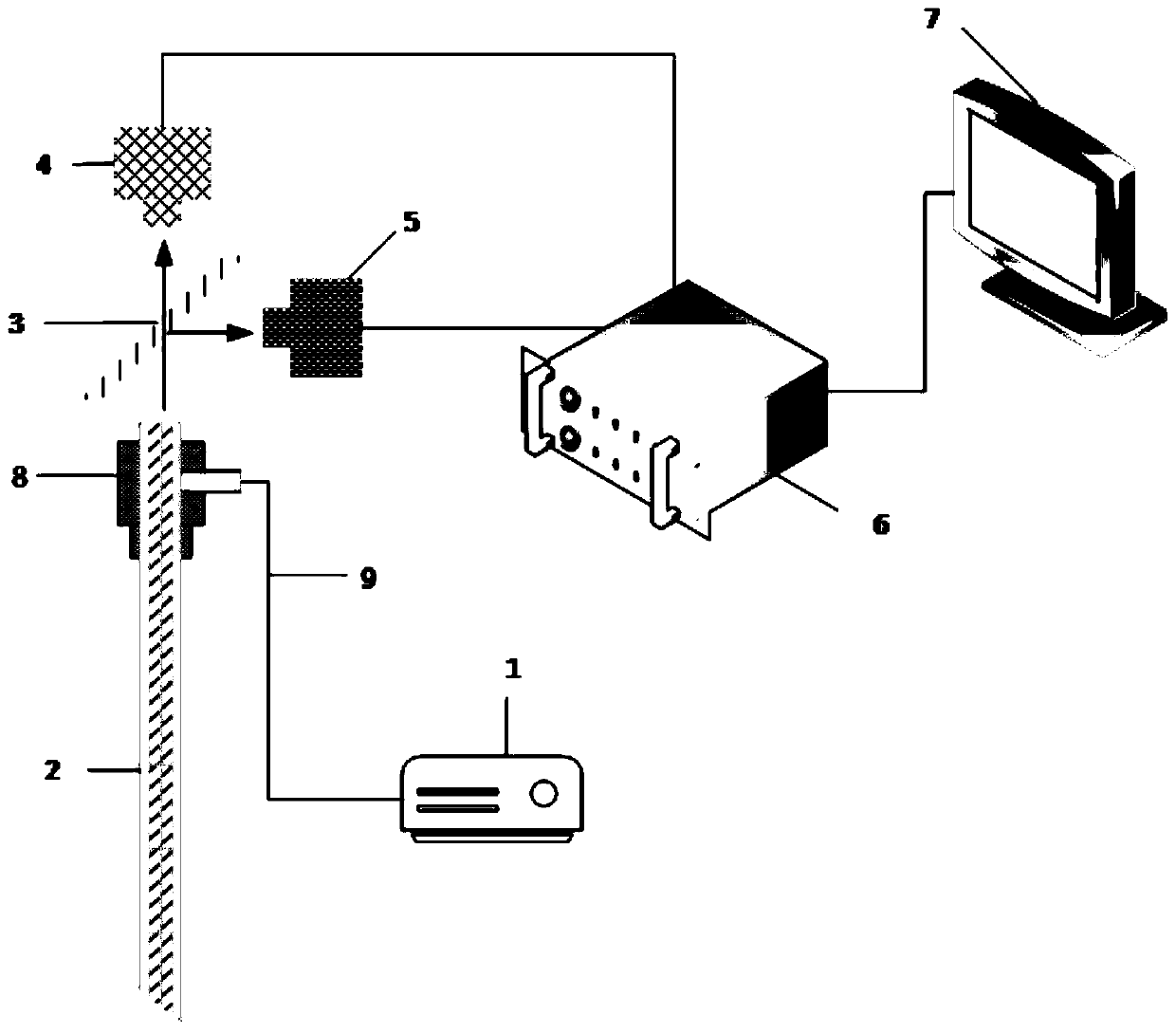 7
4
5
3
8
6
9
1
2