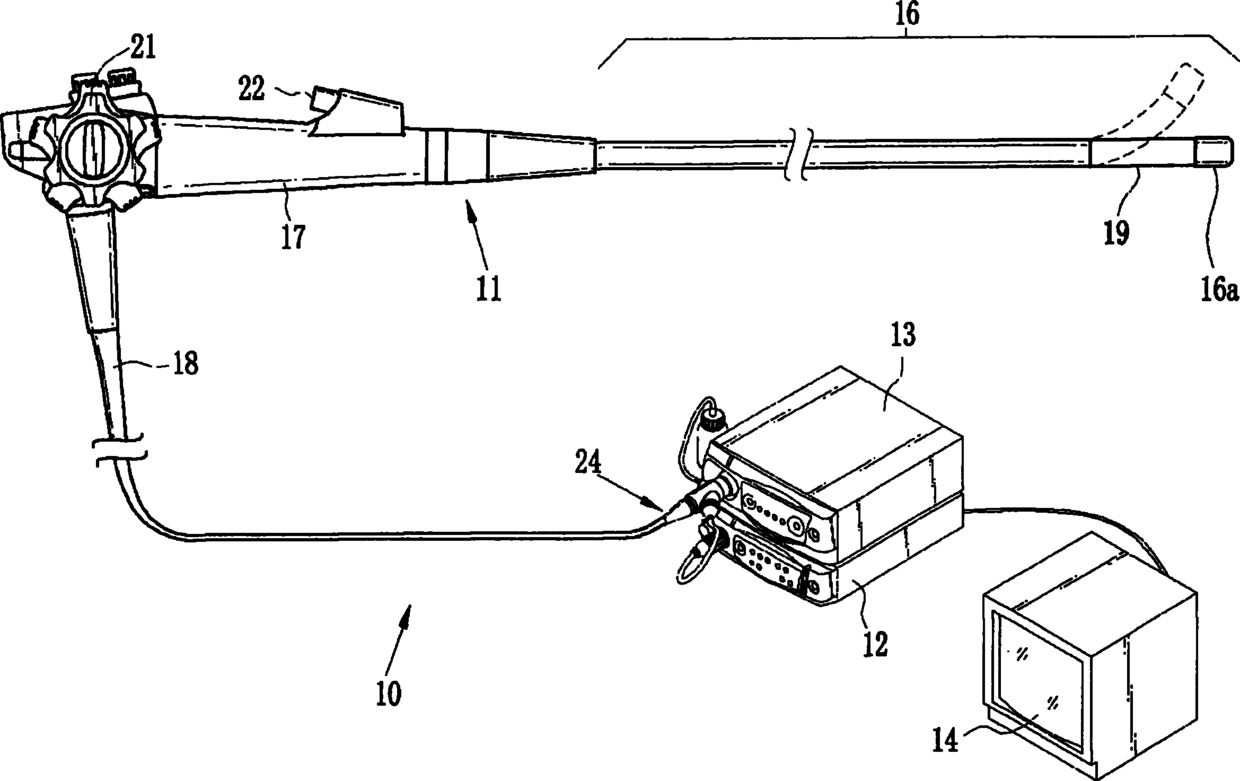 16
21
22
17
11
19
16a
18
13
24
12
10
14