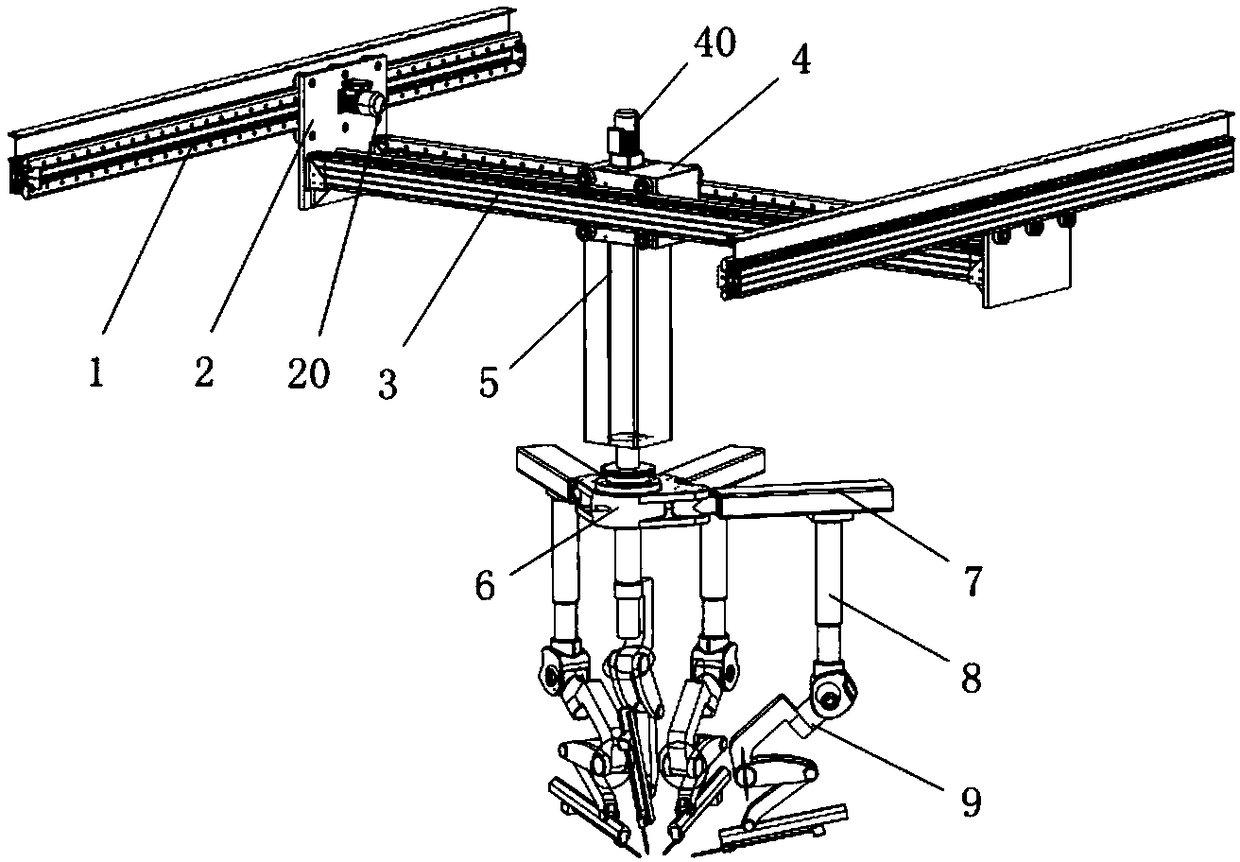 40
4
1
2
20
3
5
6
7
8
9