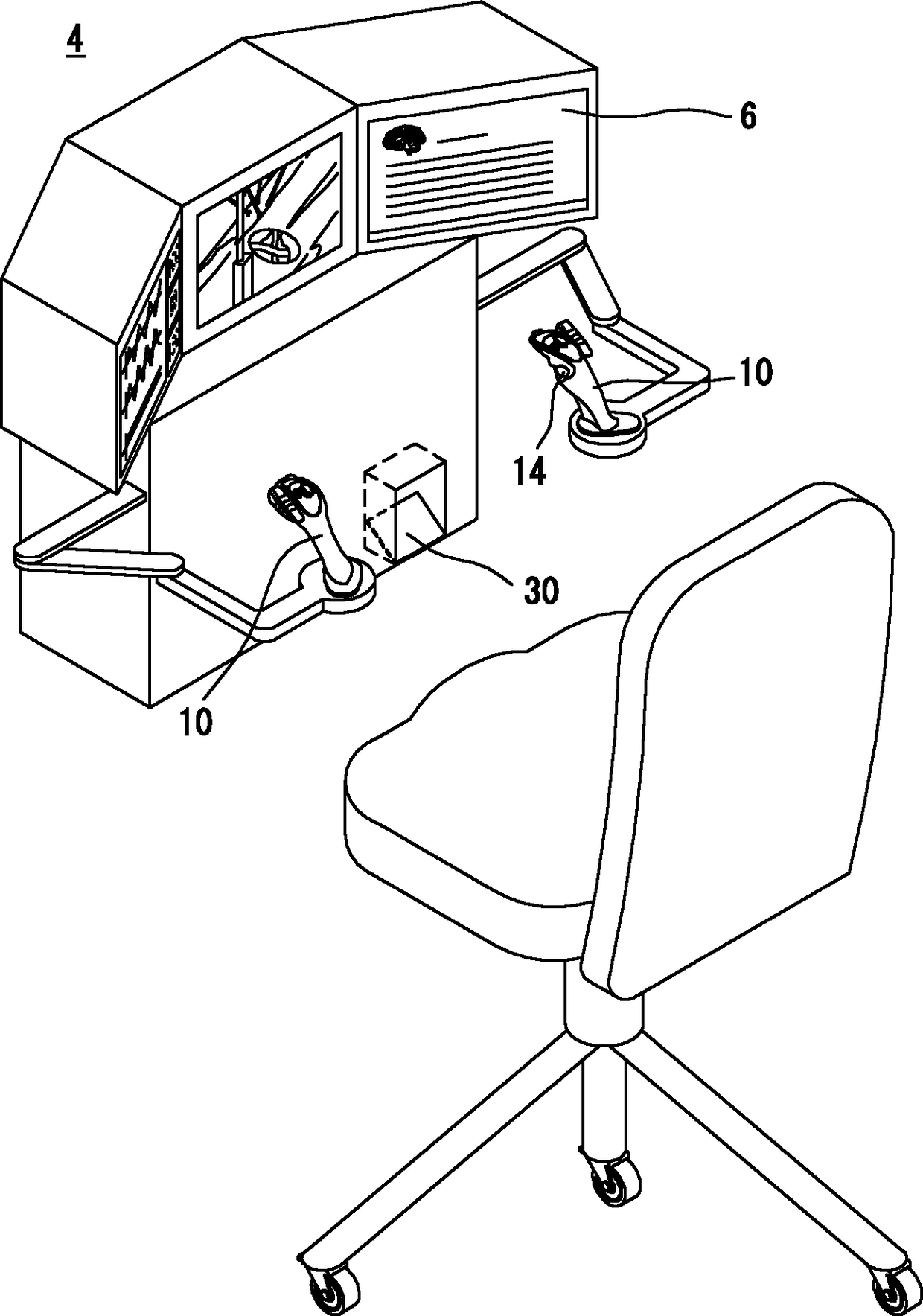 4

6

10

14

30

10