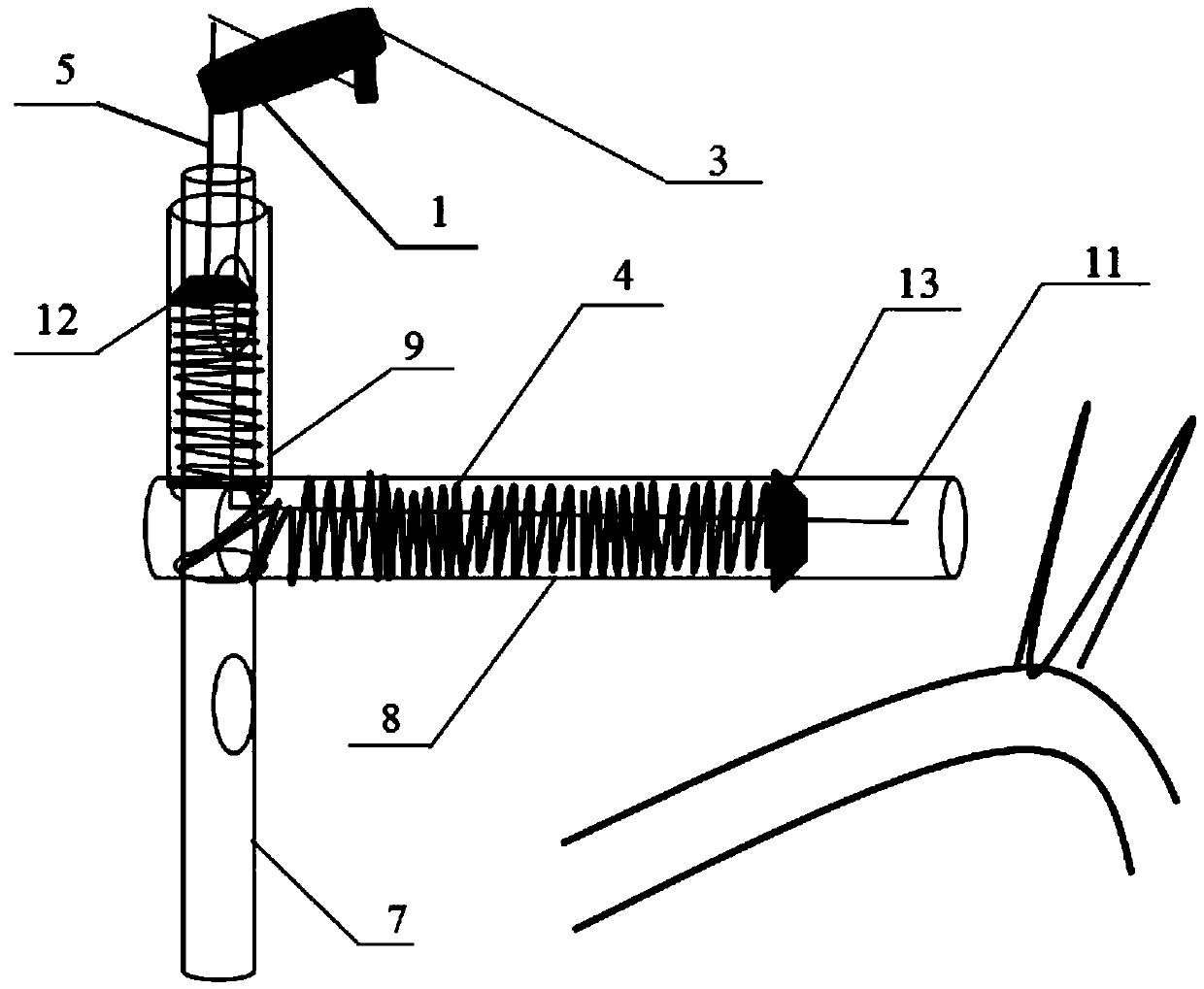 5
3
1
12
4
13
11
9
8
7