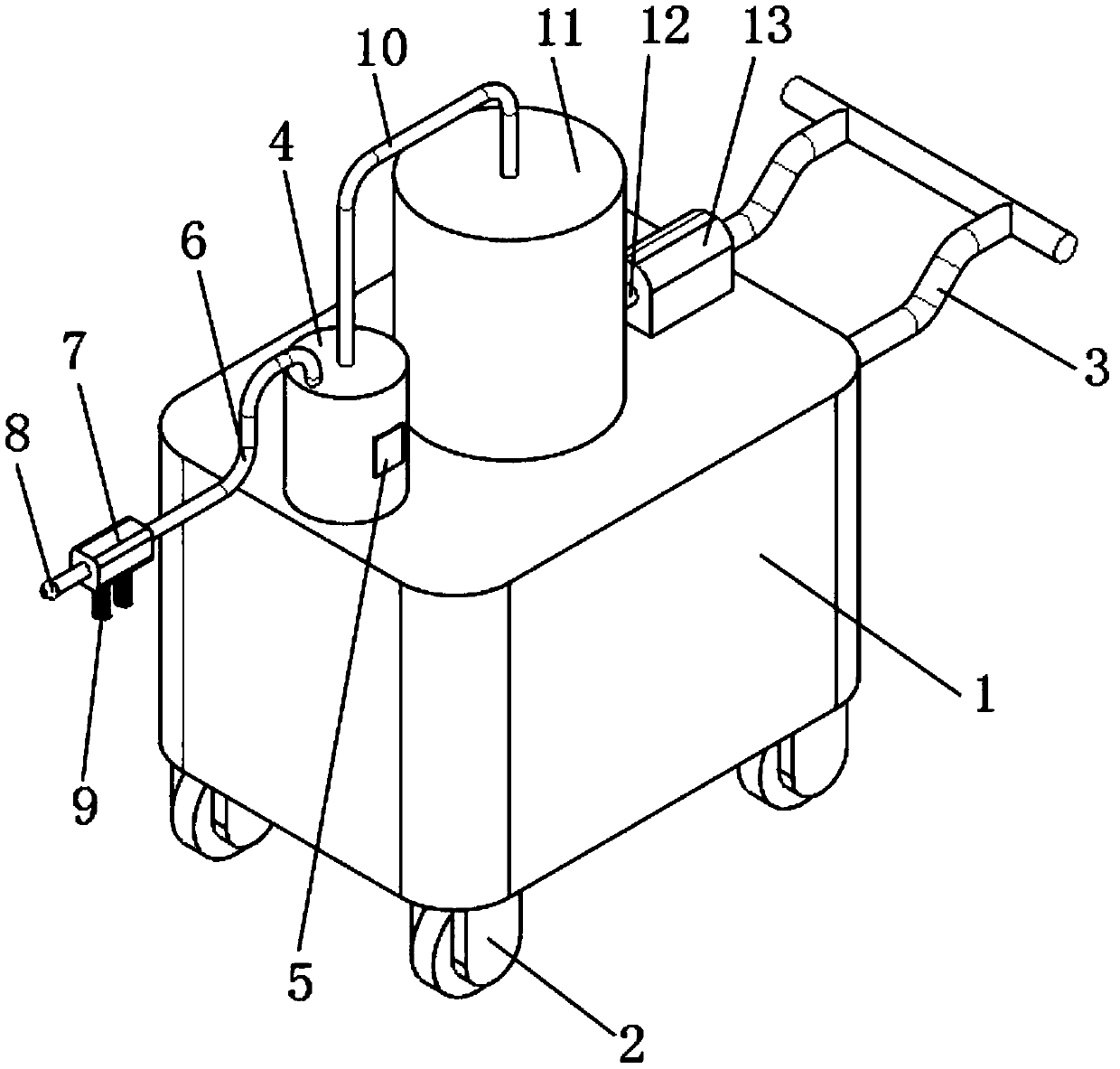 10
11
12
13
4
6
7
8
3
1
9
5
2