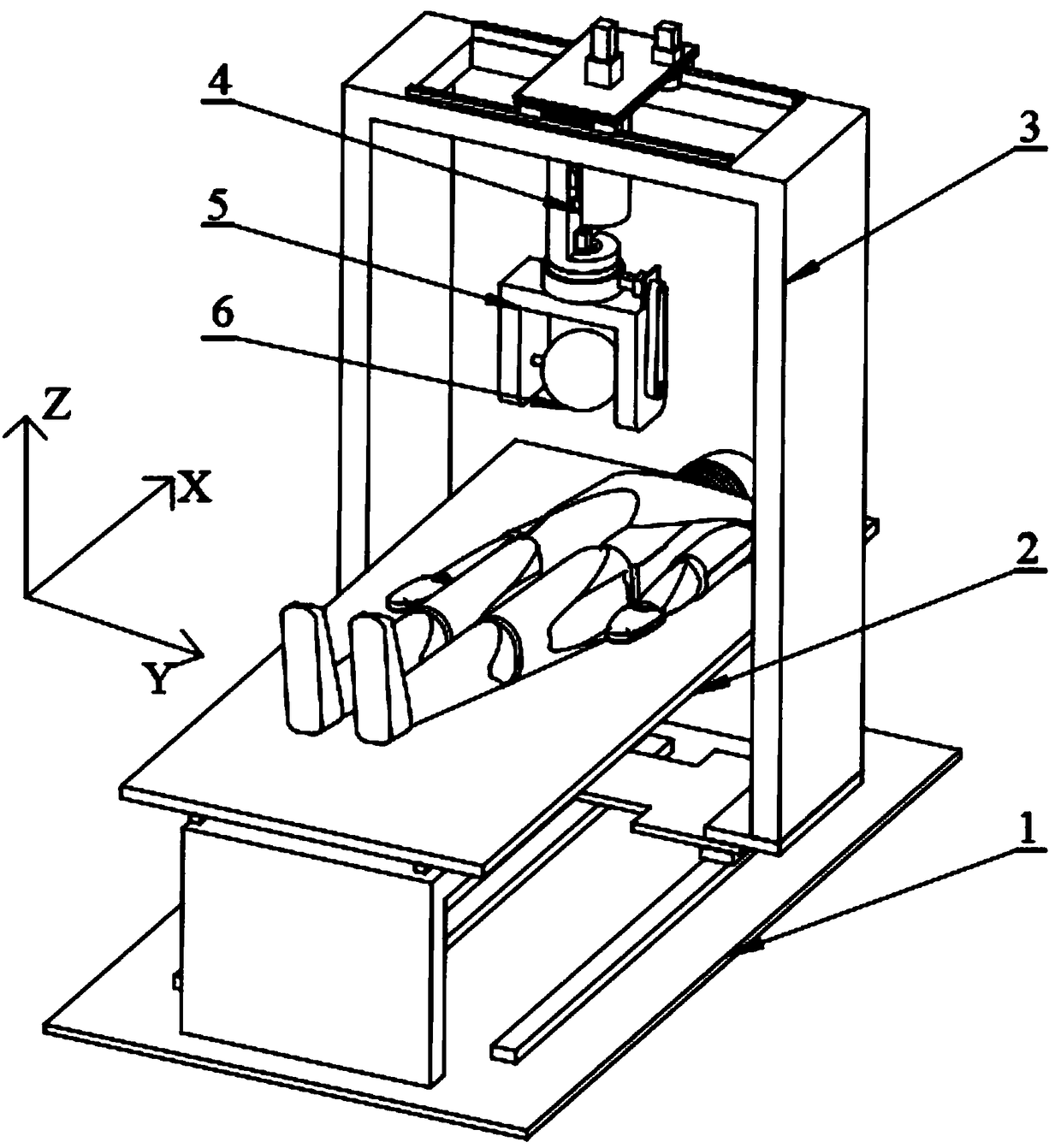 4
3
5
6
Z
X
Y
2
1