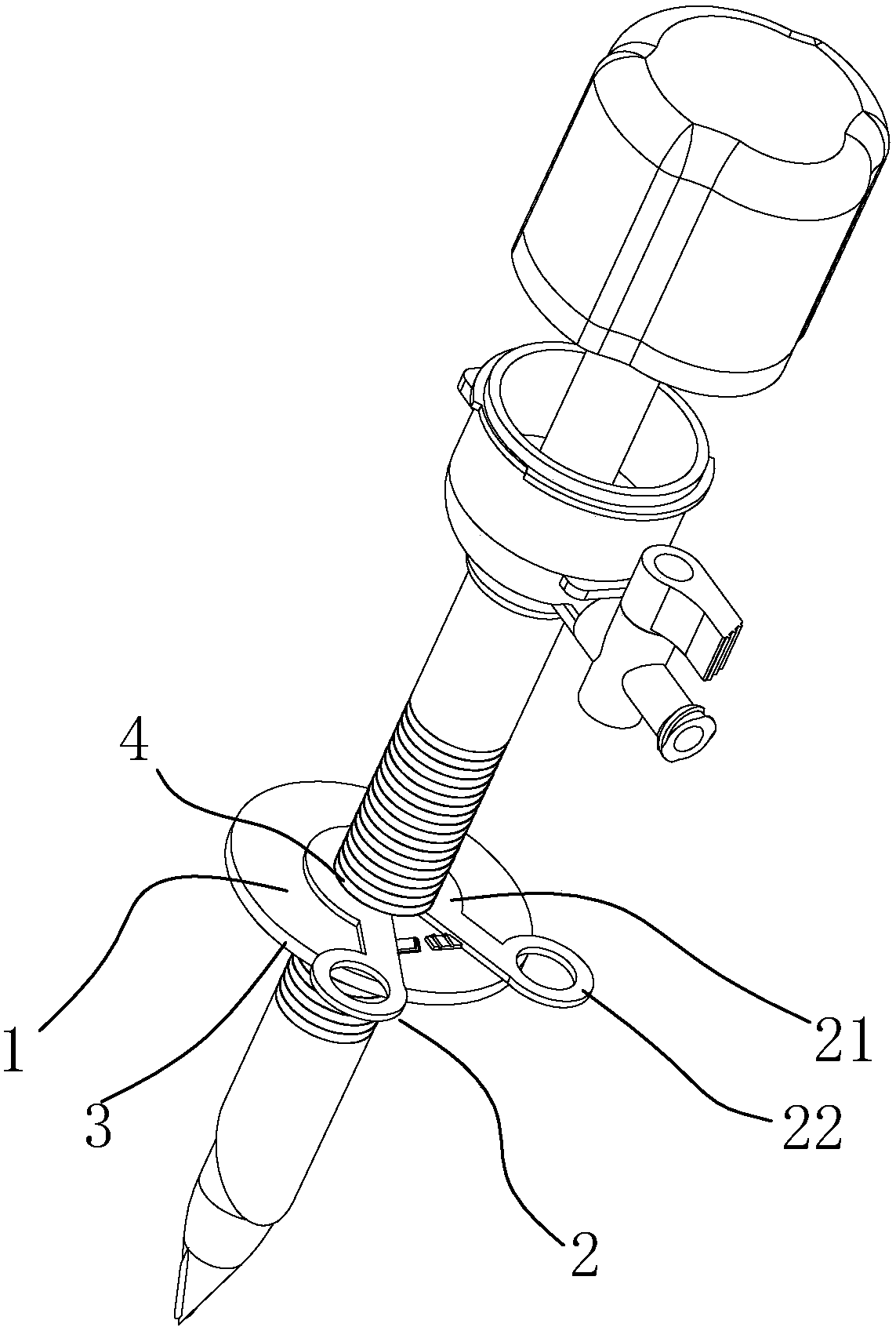 4
1
3
21
22
2