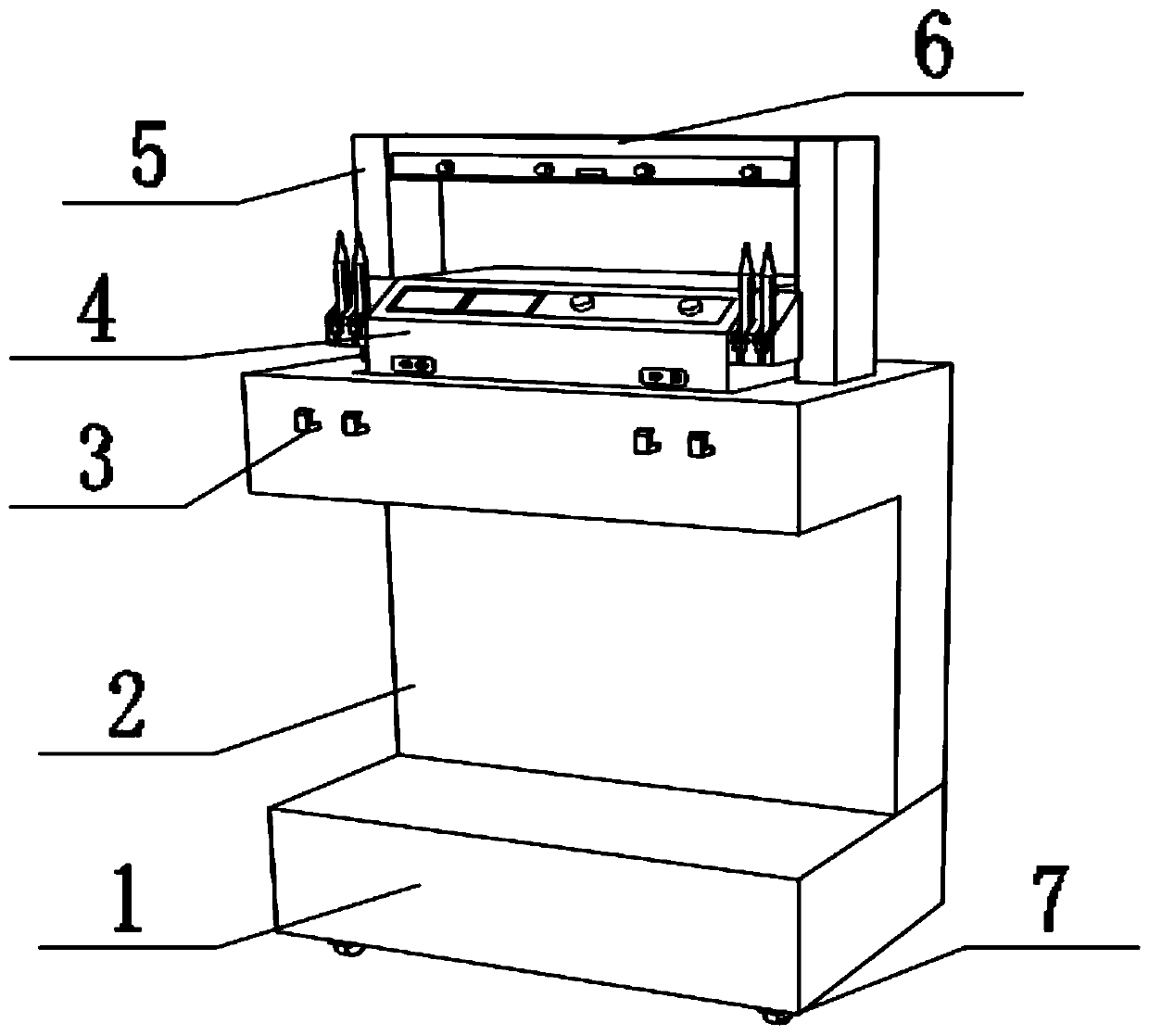 6
5
4
3
2
1
7