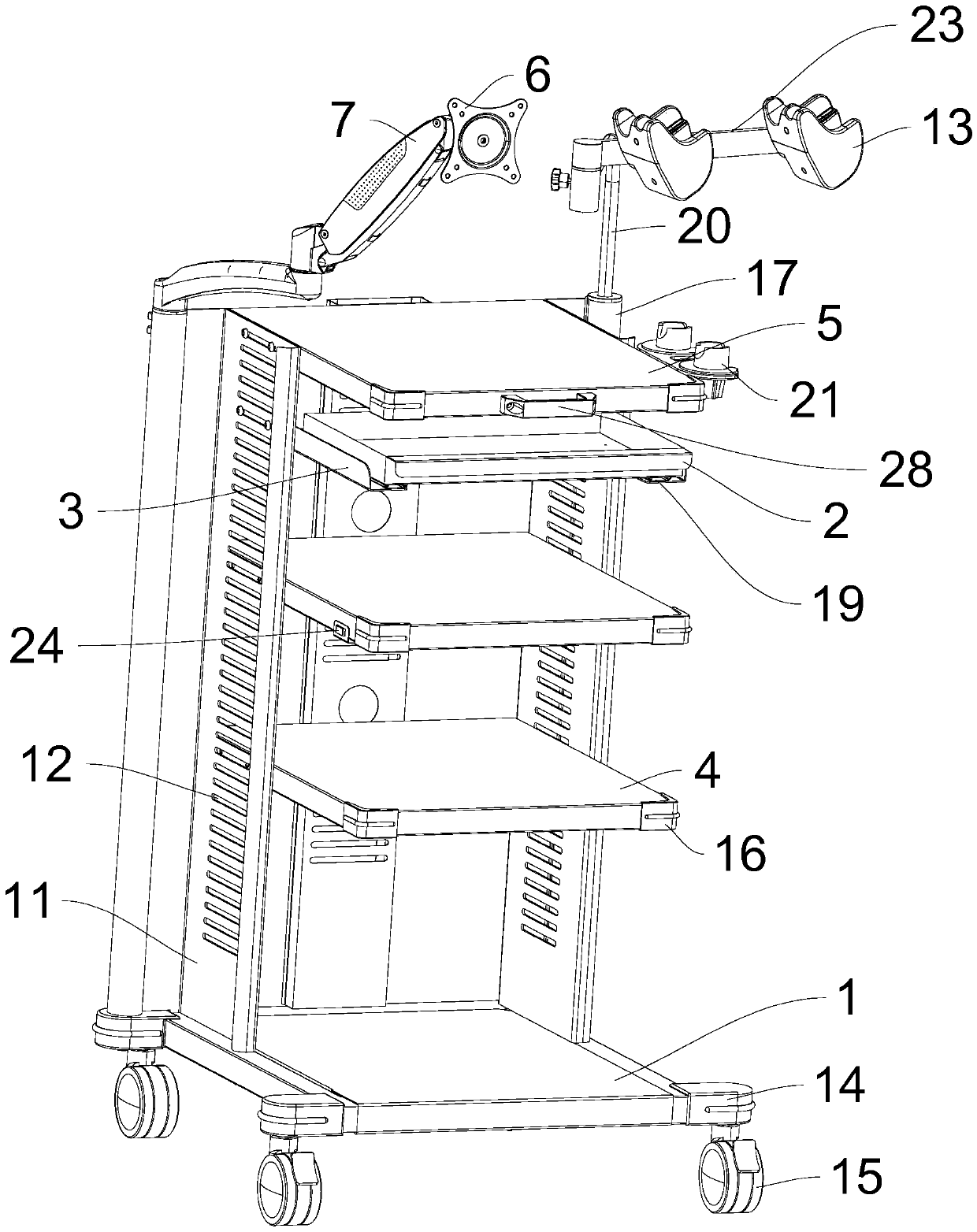 23
6
7
13
20
17
5
21
28
3
2
19
24
12
4
16
11
1
14
15