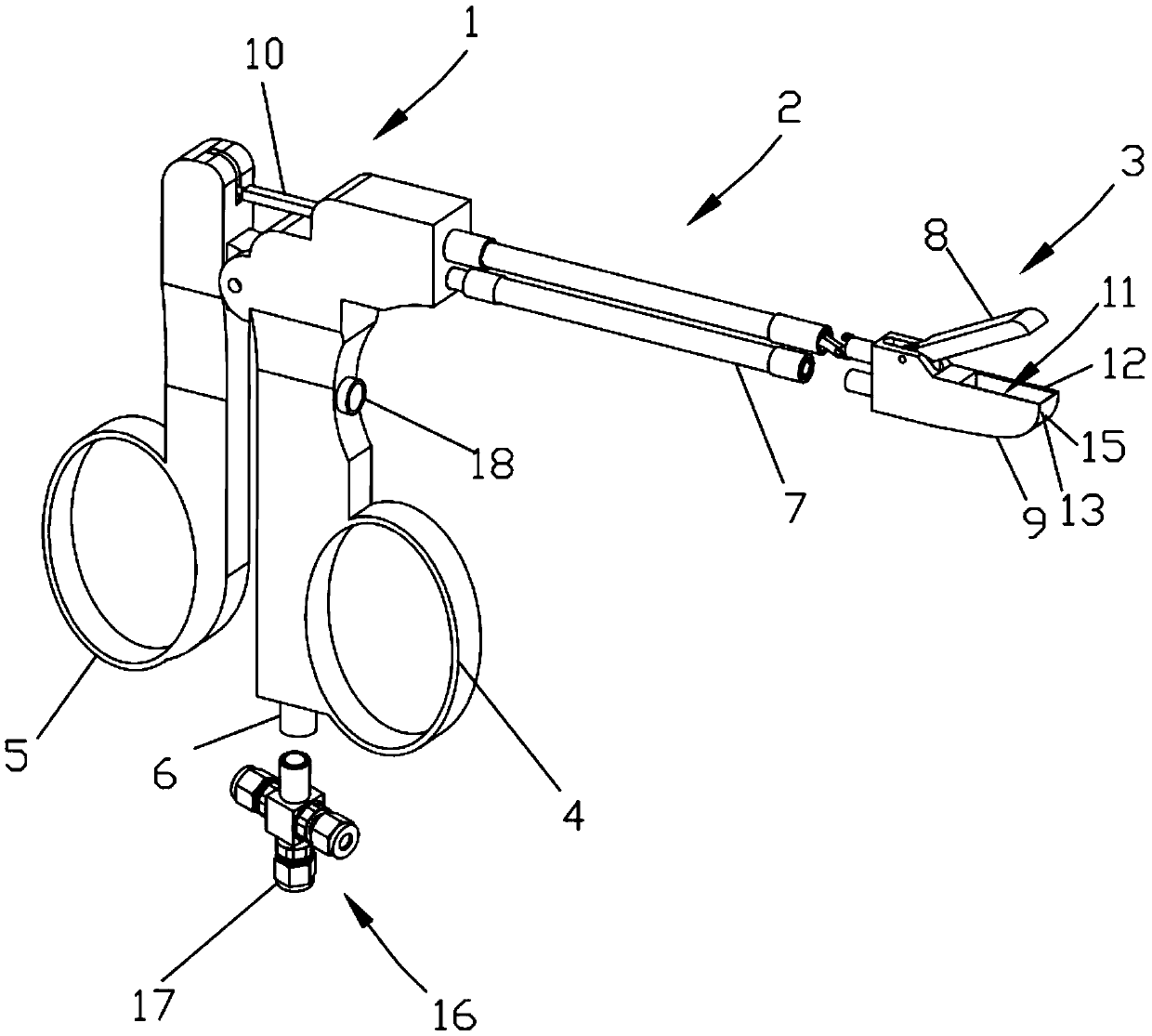 1
10
2
3
8
11
12
15
13
9
7
18
5
6
4
17
16