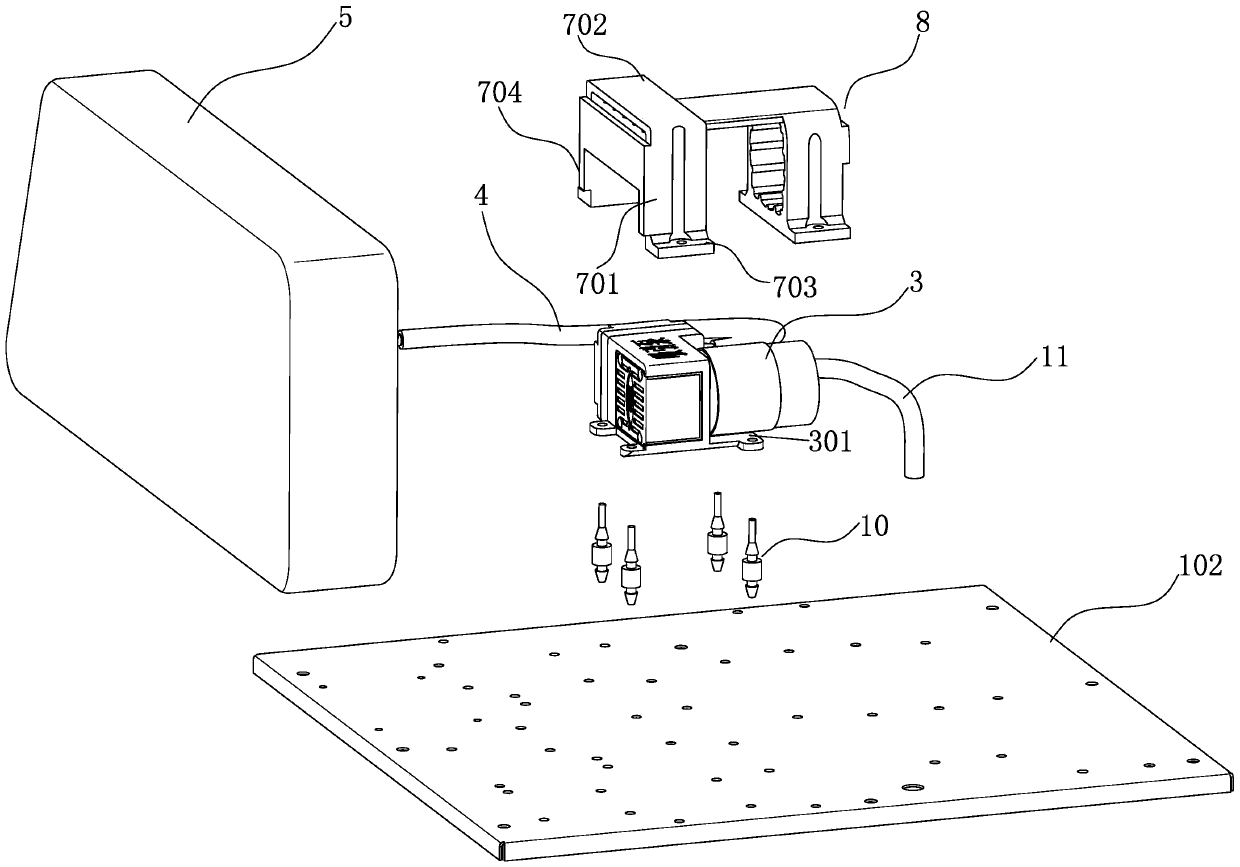 5
702
8
704
4
701
703
3
11
301
10
102