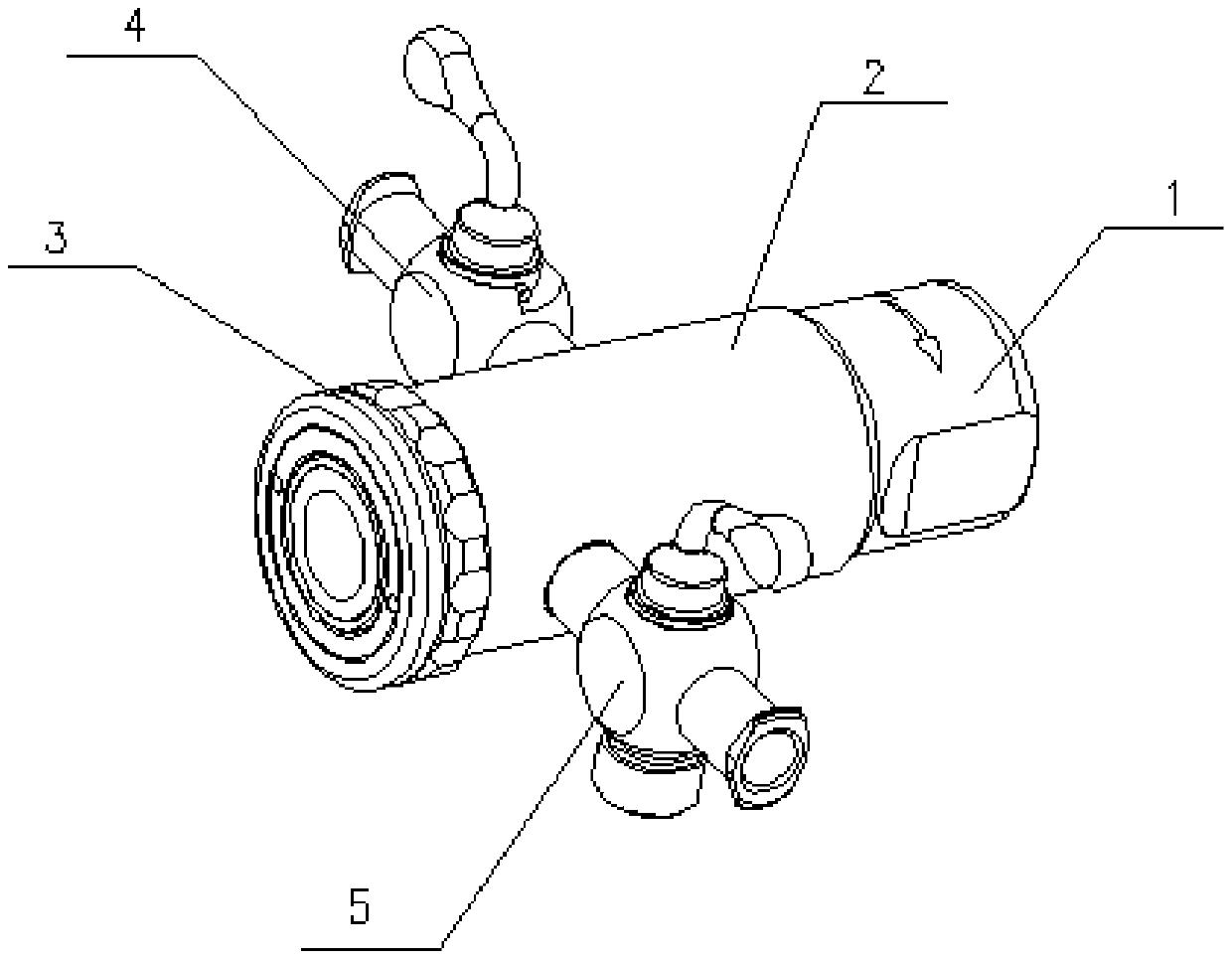 4
2
1
3
5