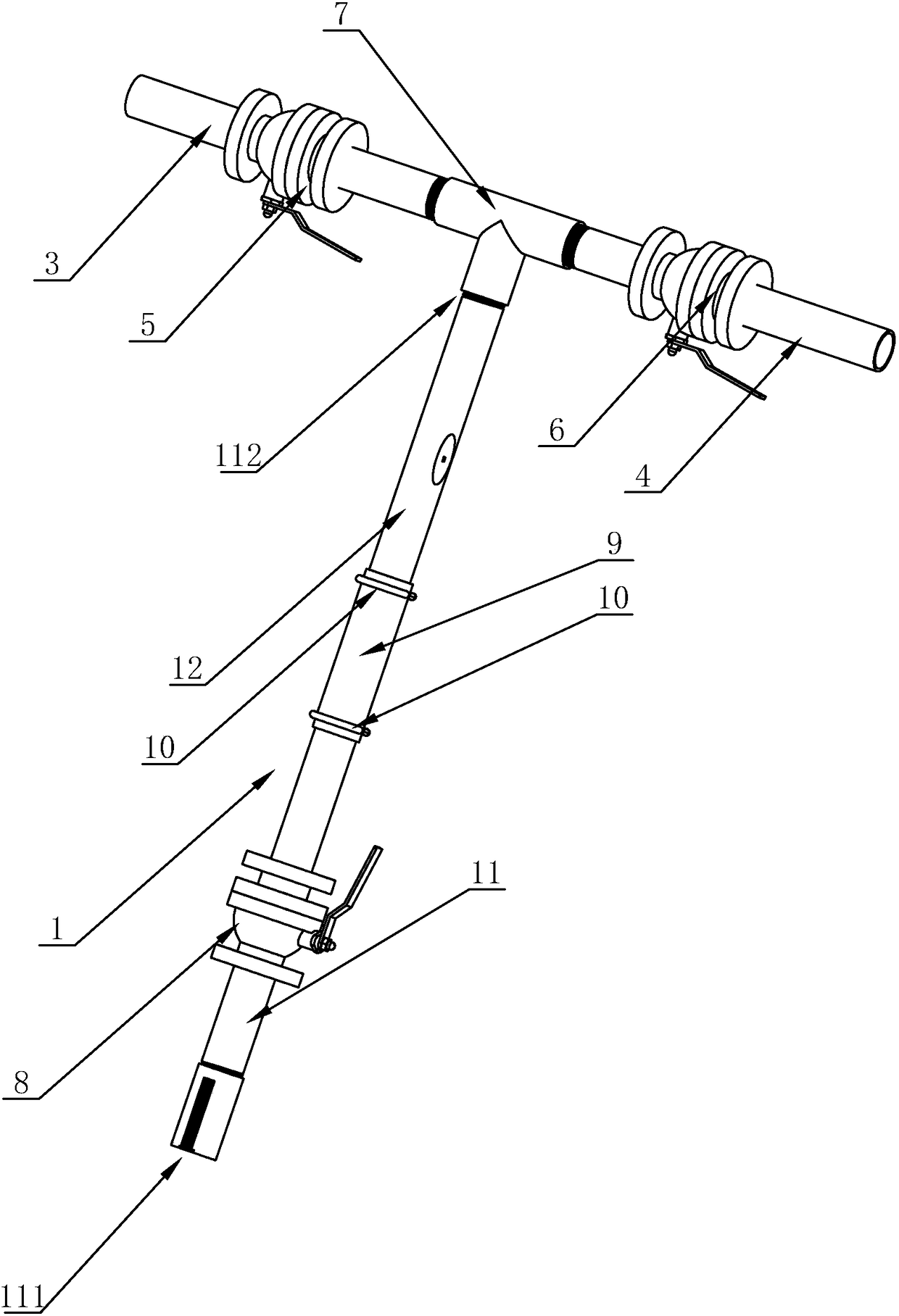 7
3
5
112
6
4
9
10
12
10
1
11
8
111