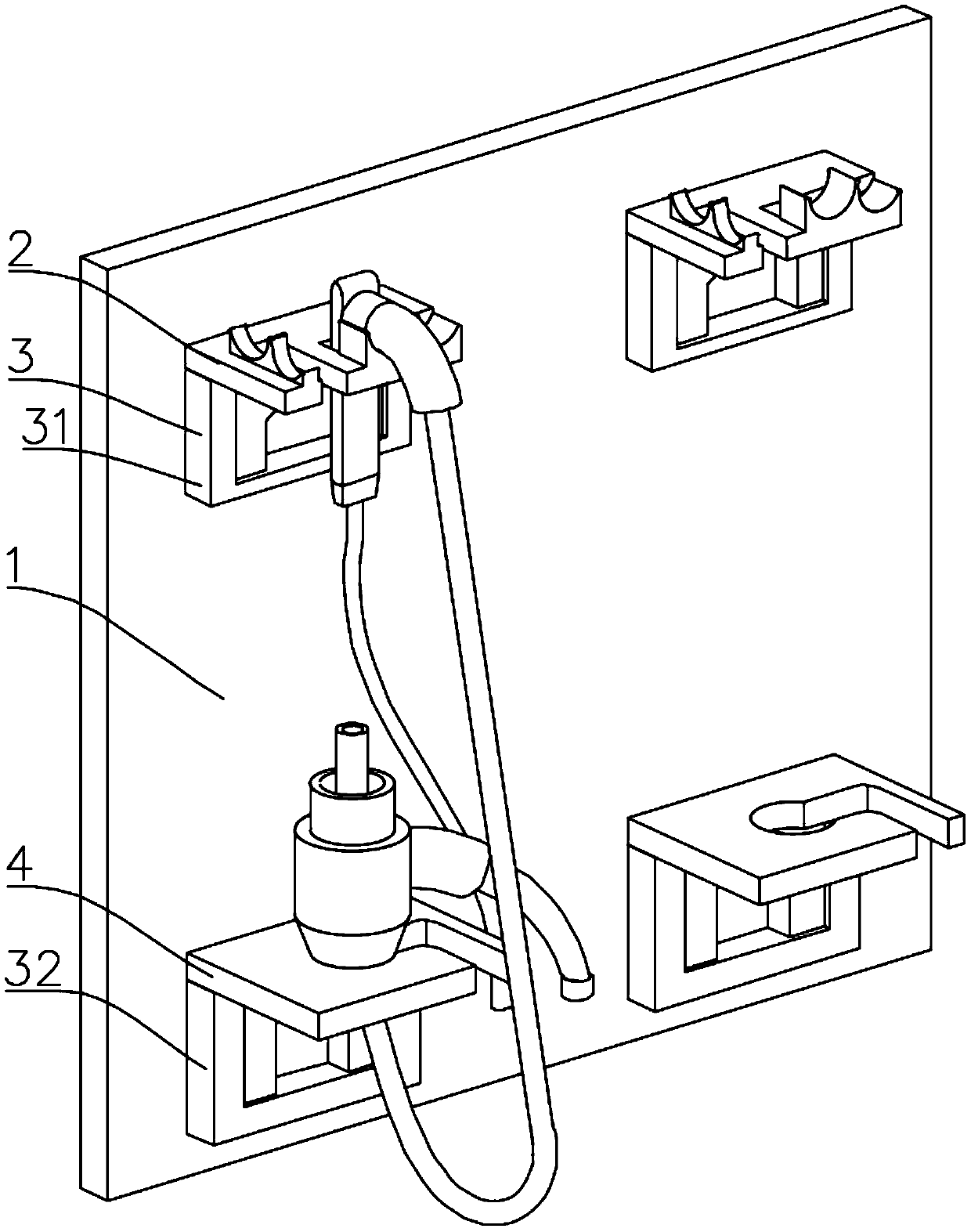 2
3
31
1
4
32