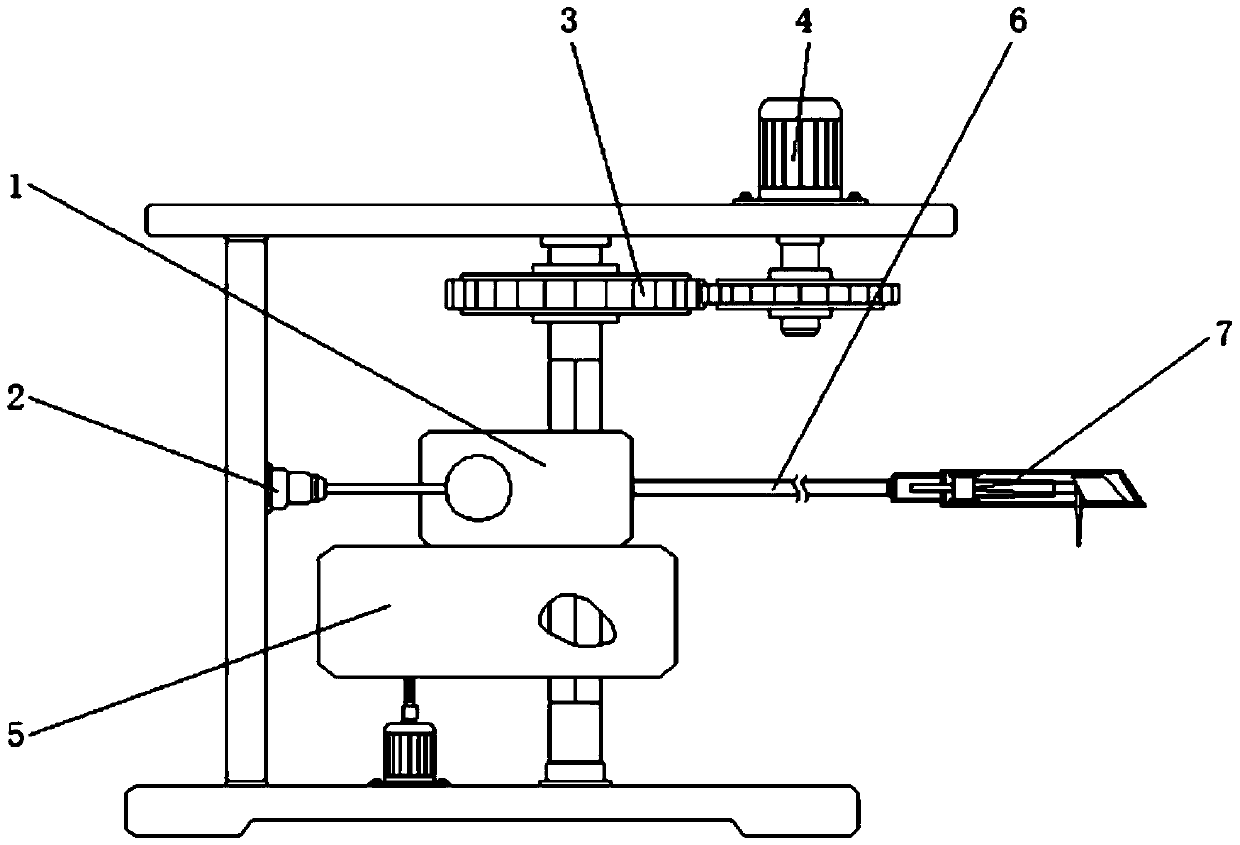 3
4
6
1
7
2
5