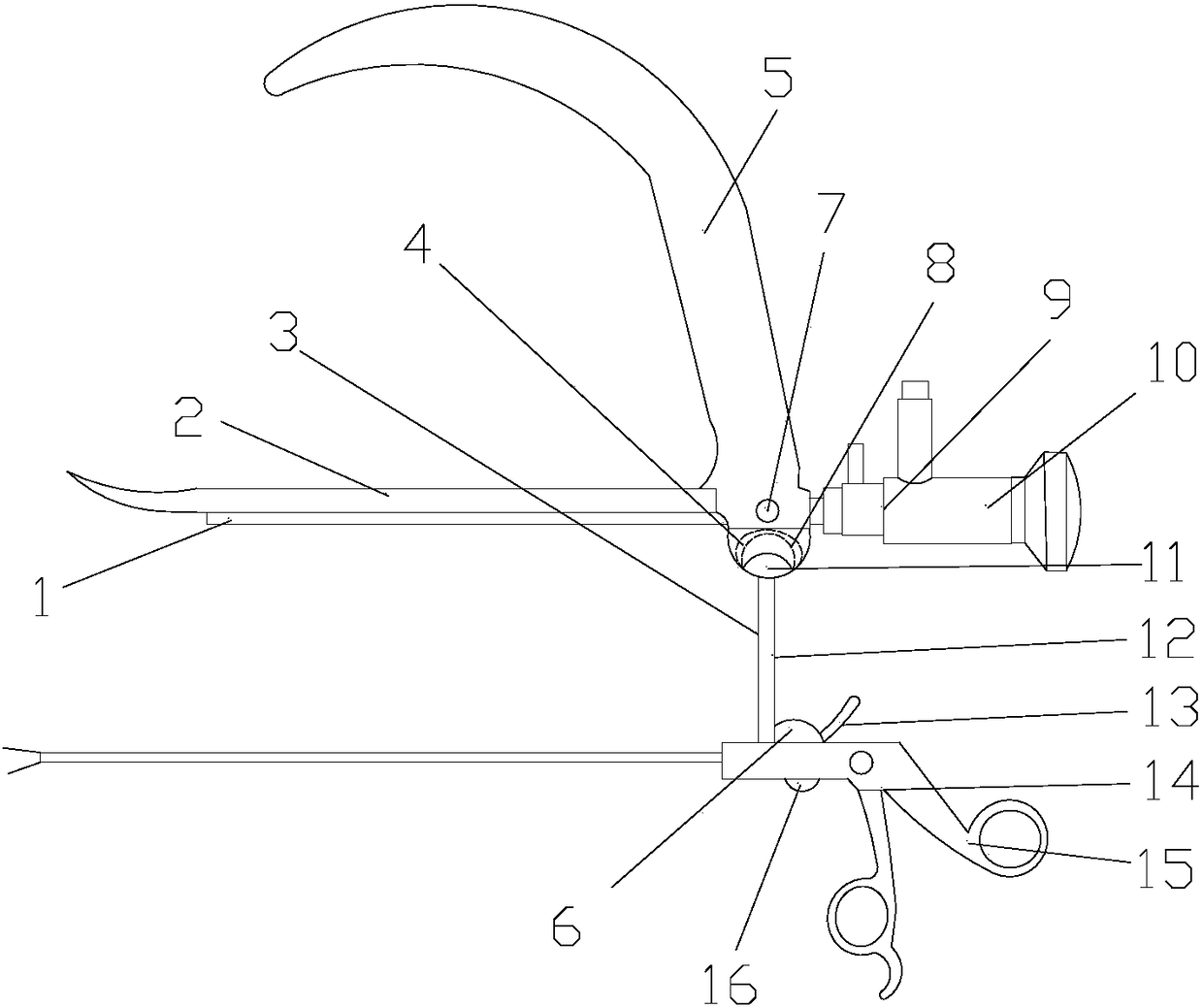 5
7
4
8
9
3
10
2
1
11
12
13
14
15
6
16