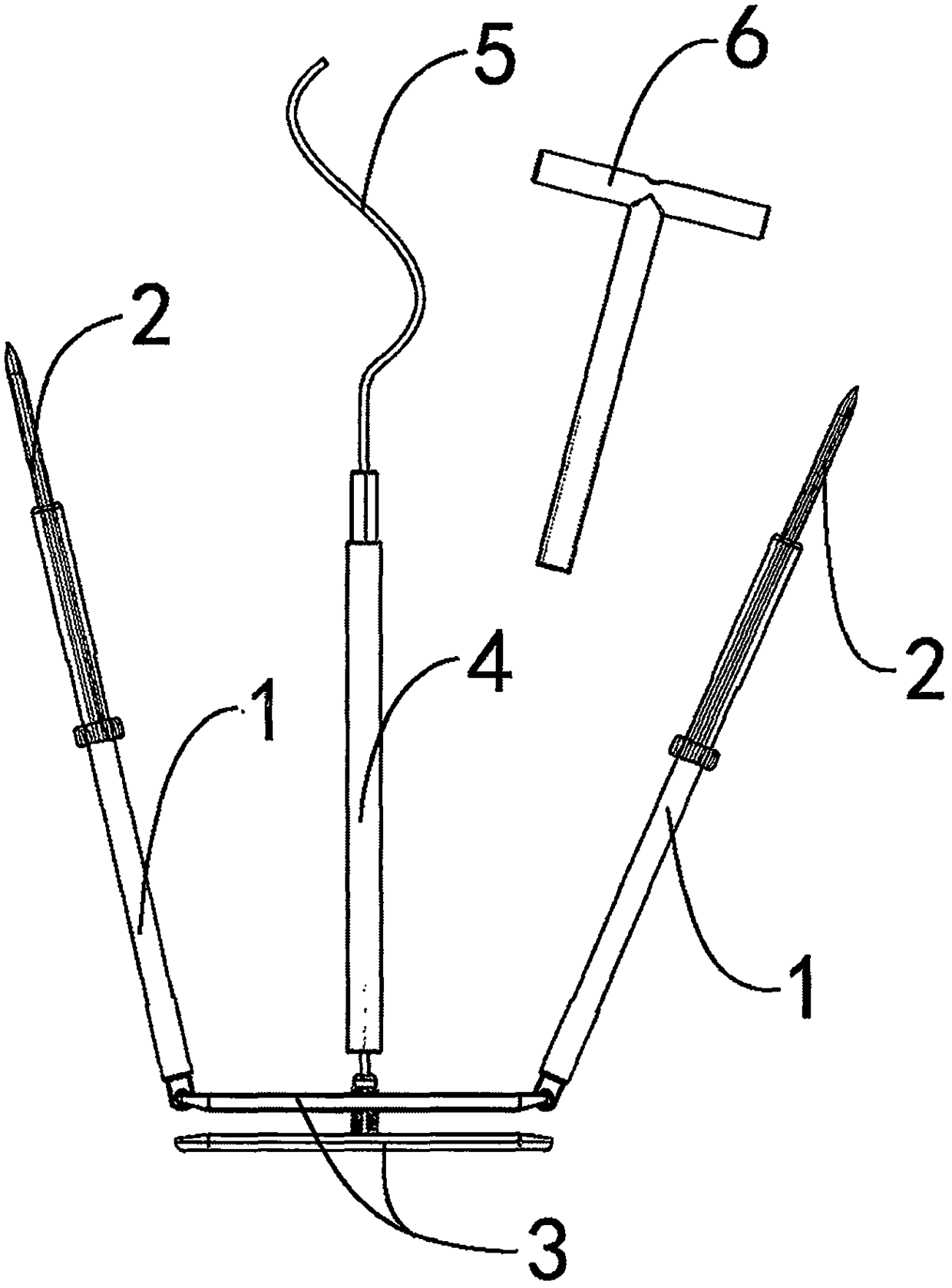 5
6
2
2
4
1
1
3