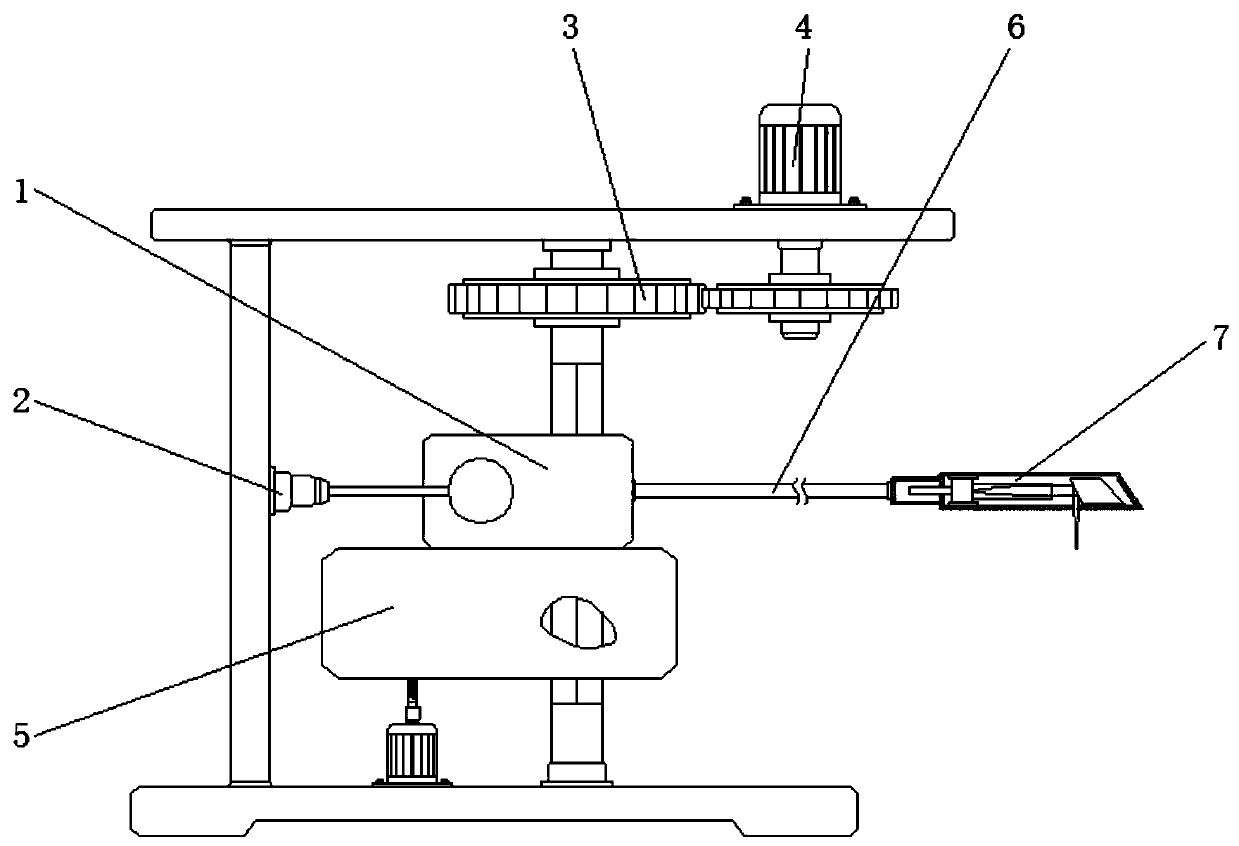 3
4
6
1
7
2
5