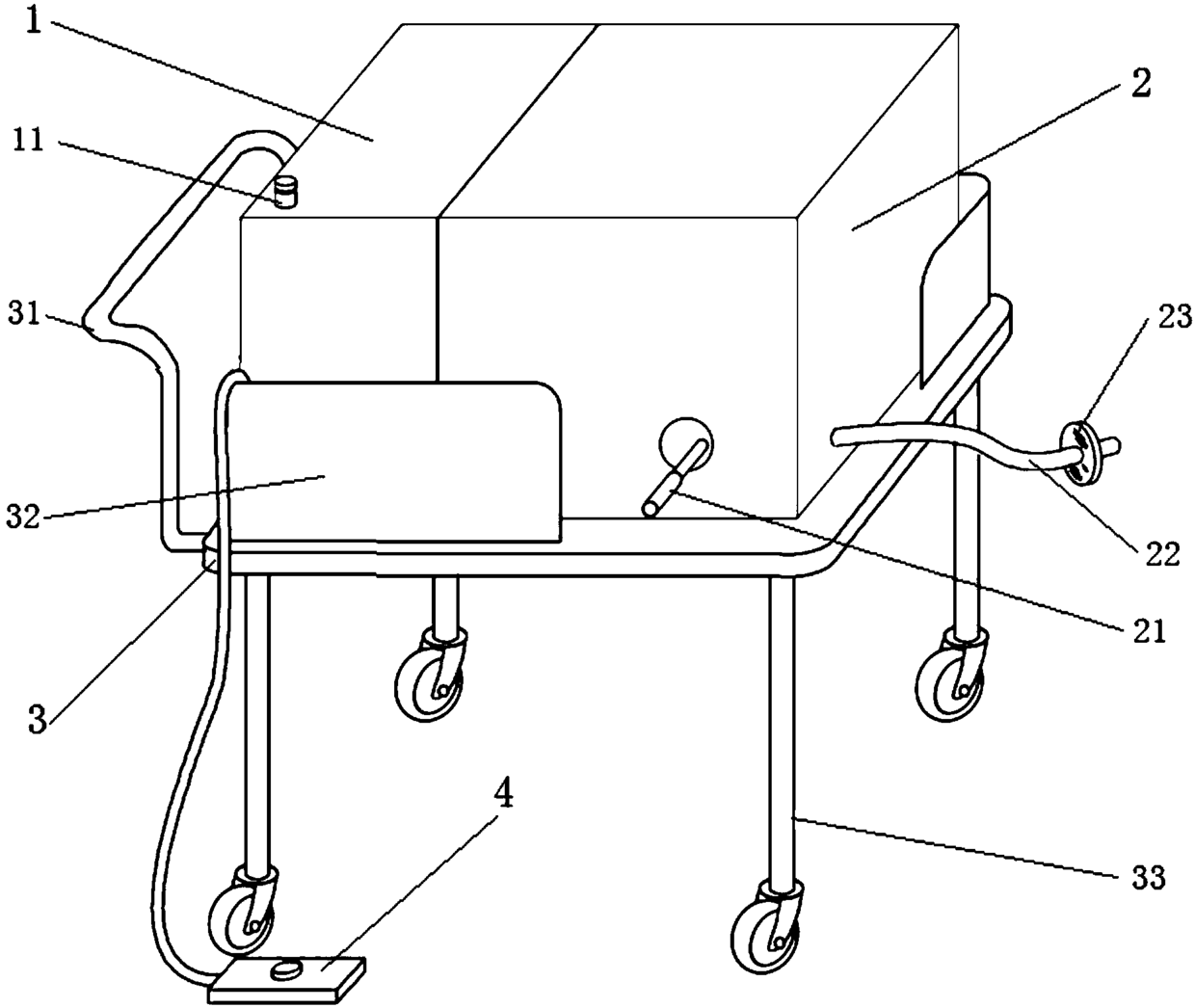 1
2
11
31
23
32
22
21
3
4
33