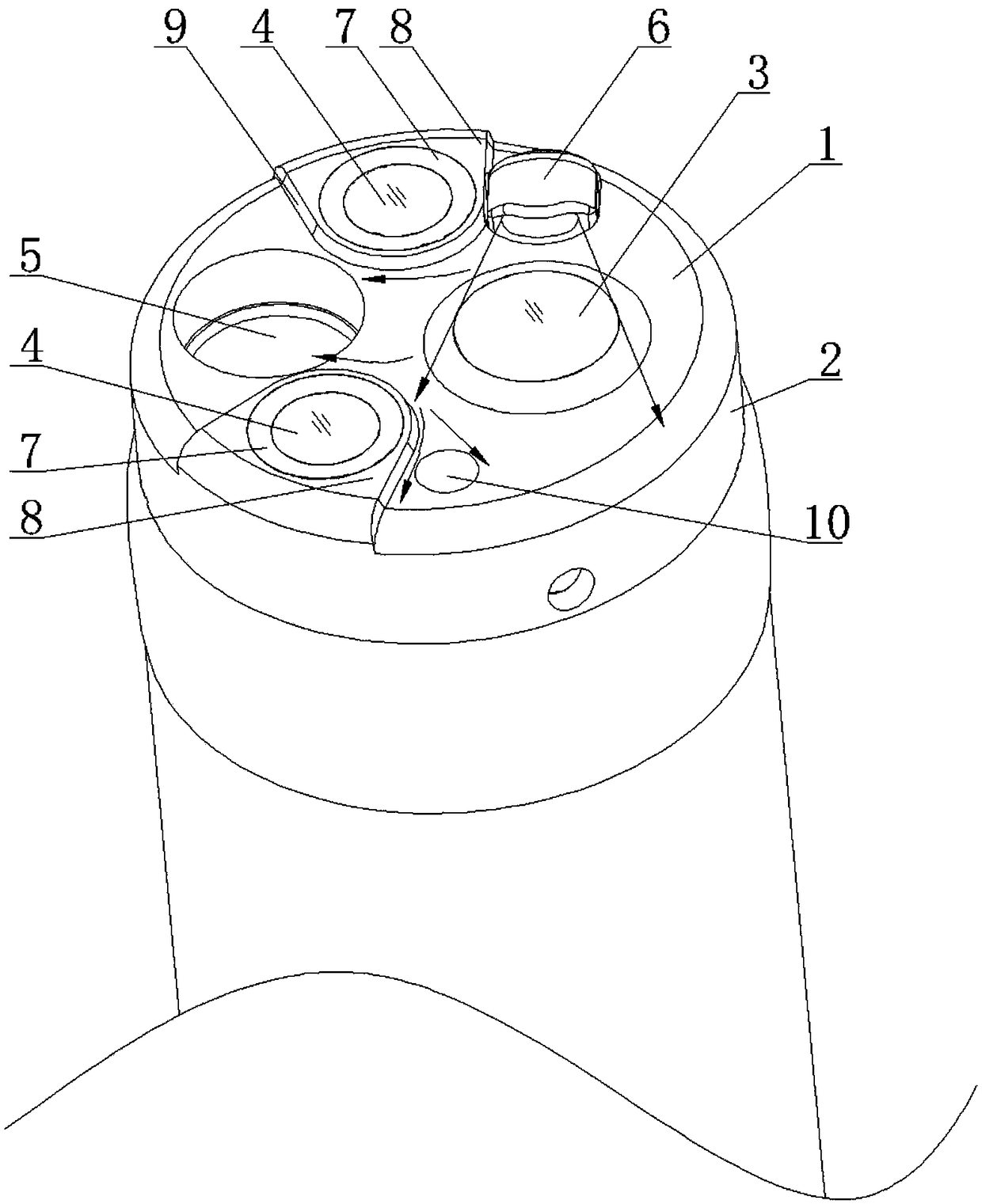 9 4 7 8 6 3 1
5
2
4
7
8
10