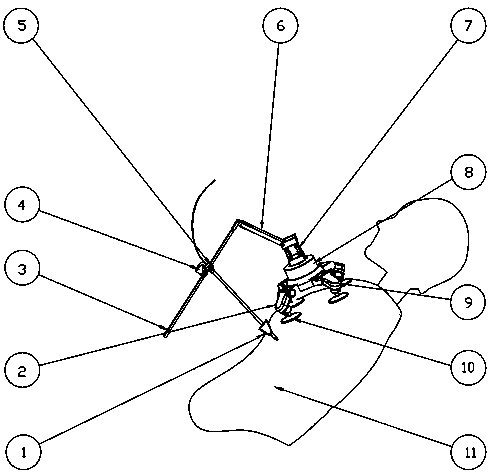 5
6
7
8
4
3
9
2
10
1
11