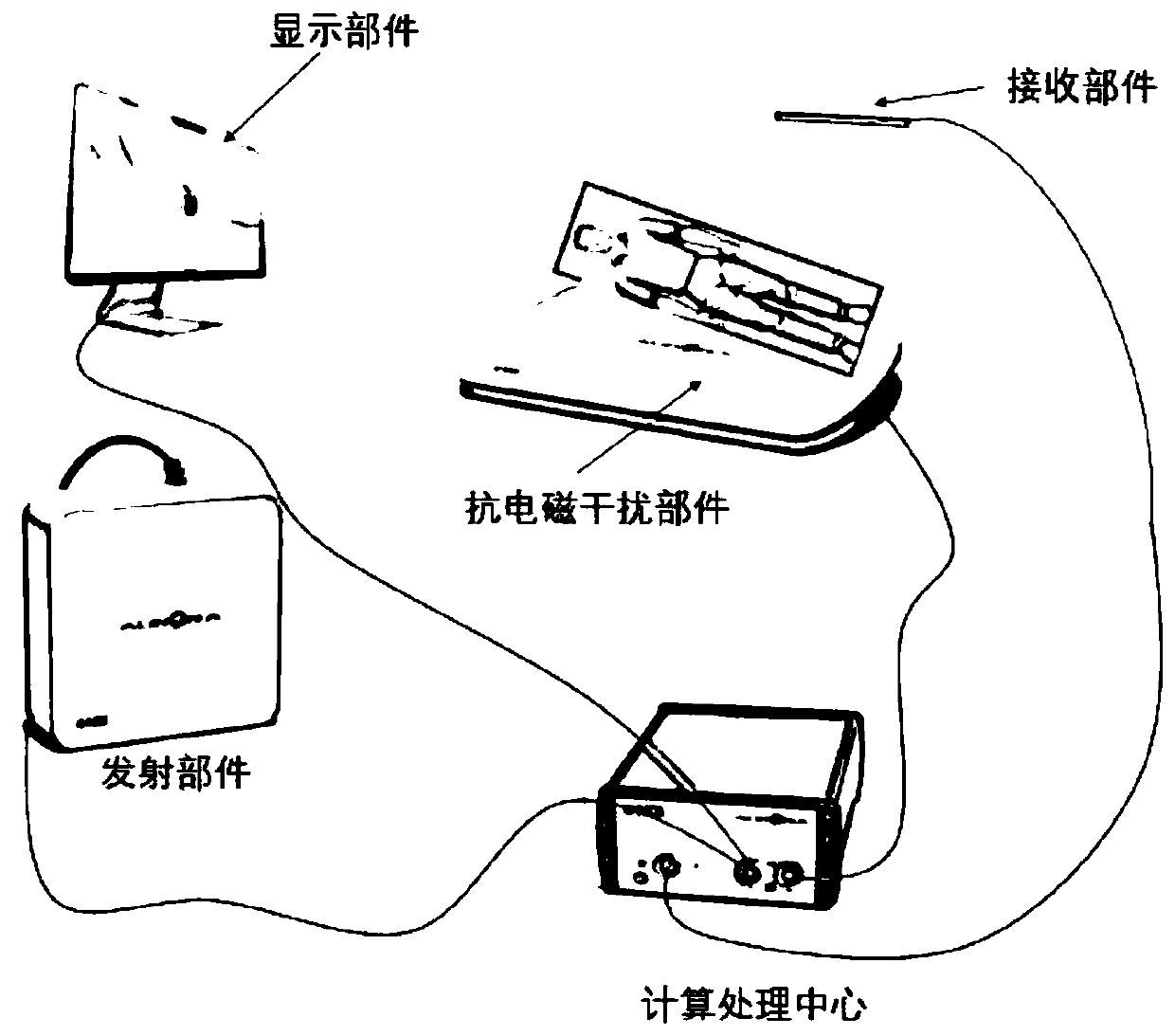 显示部件

接收部件

抗电磁干扰部件

发射部件

计算处理中心