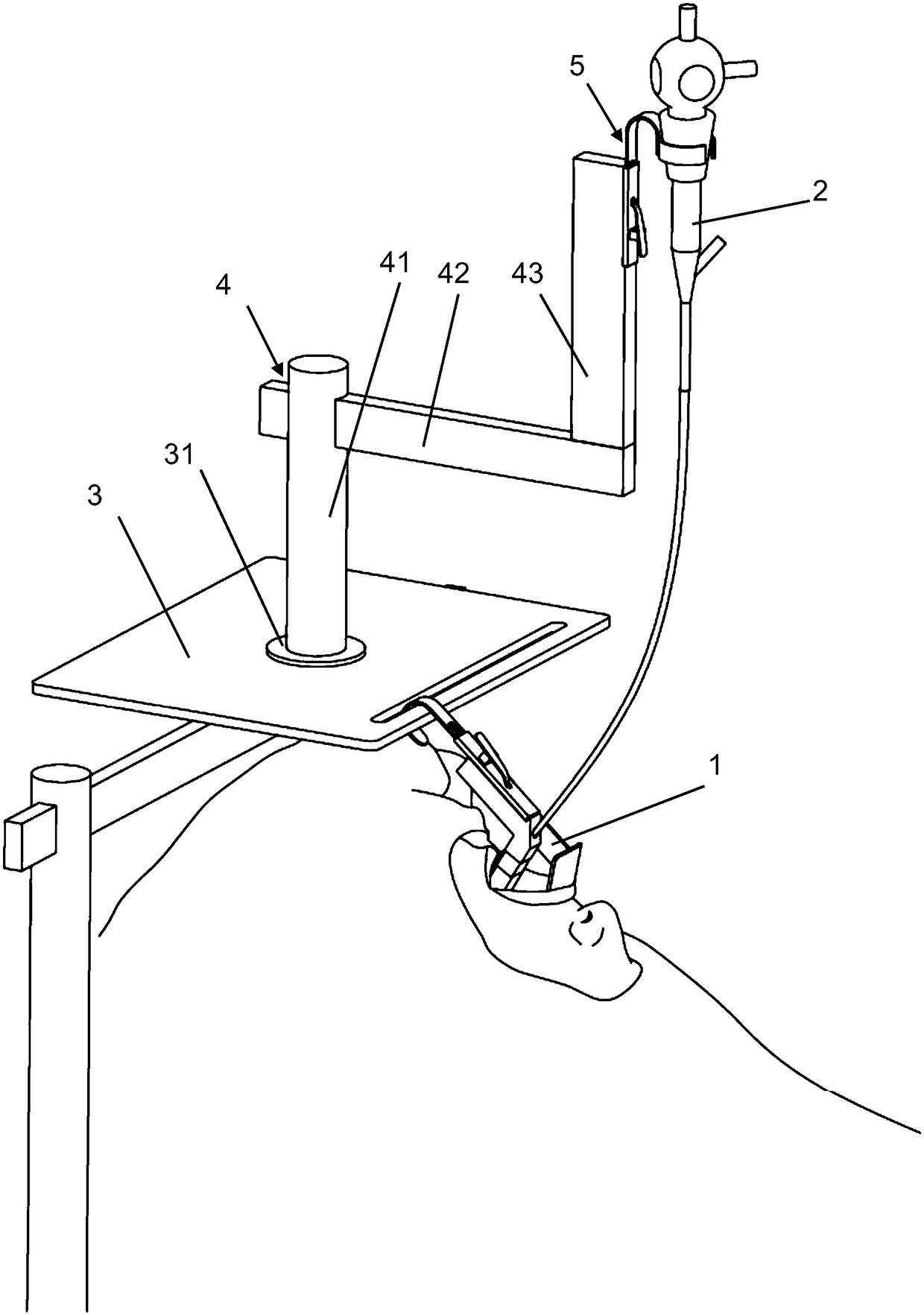 5
2
41
42
43
4
31
3
1