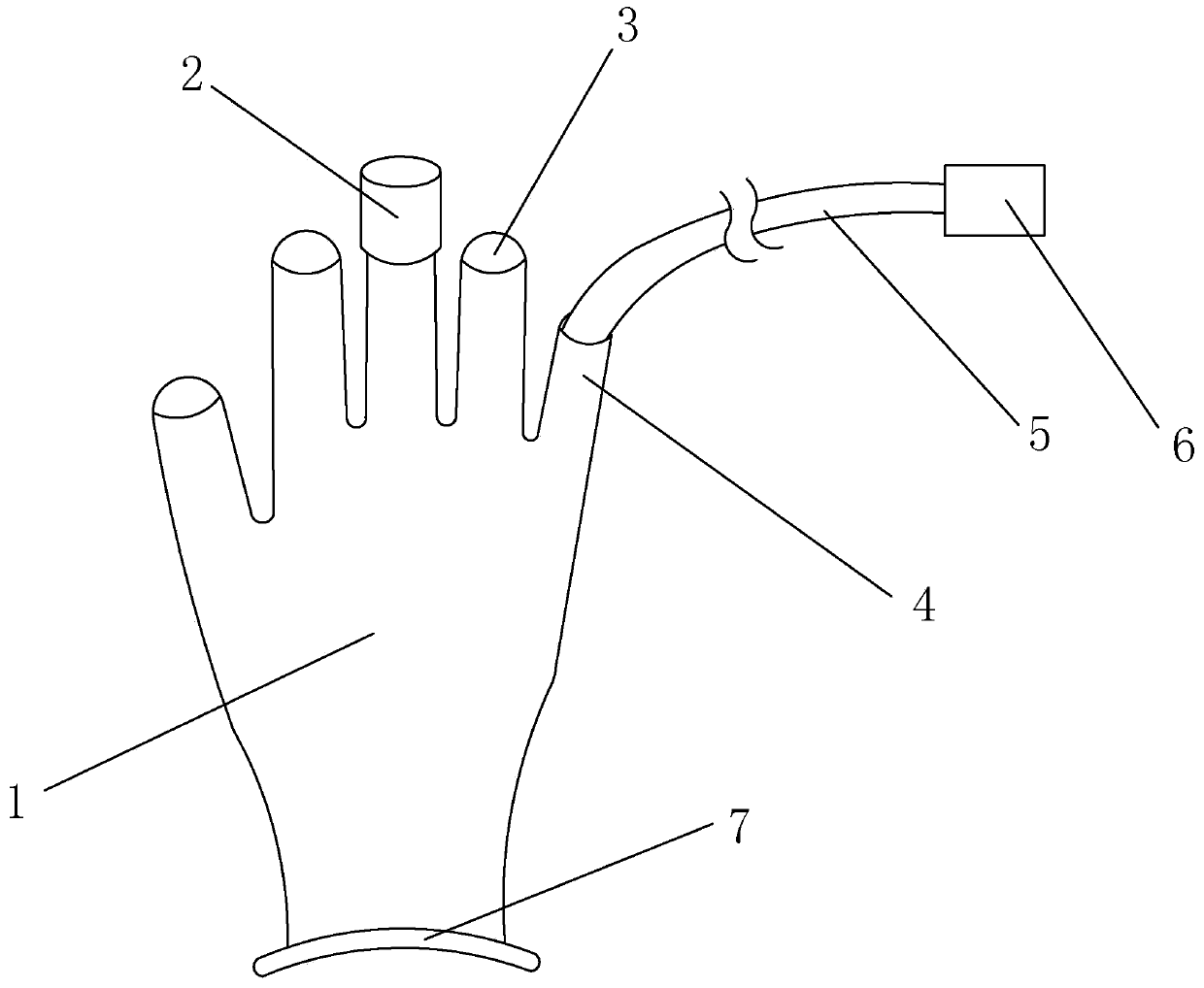 2
3
5
6
4
1
7