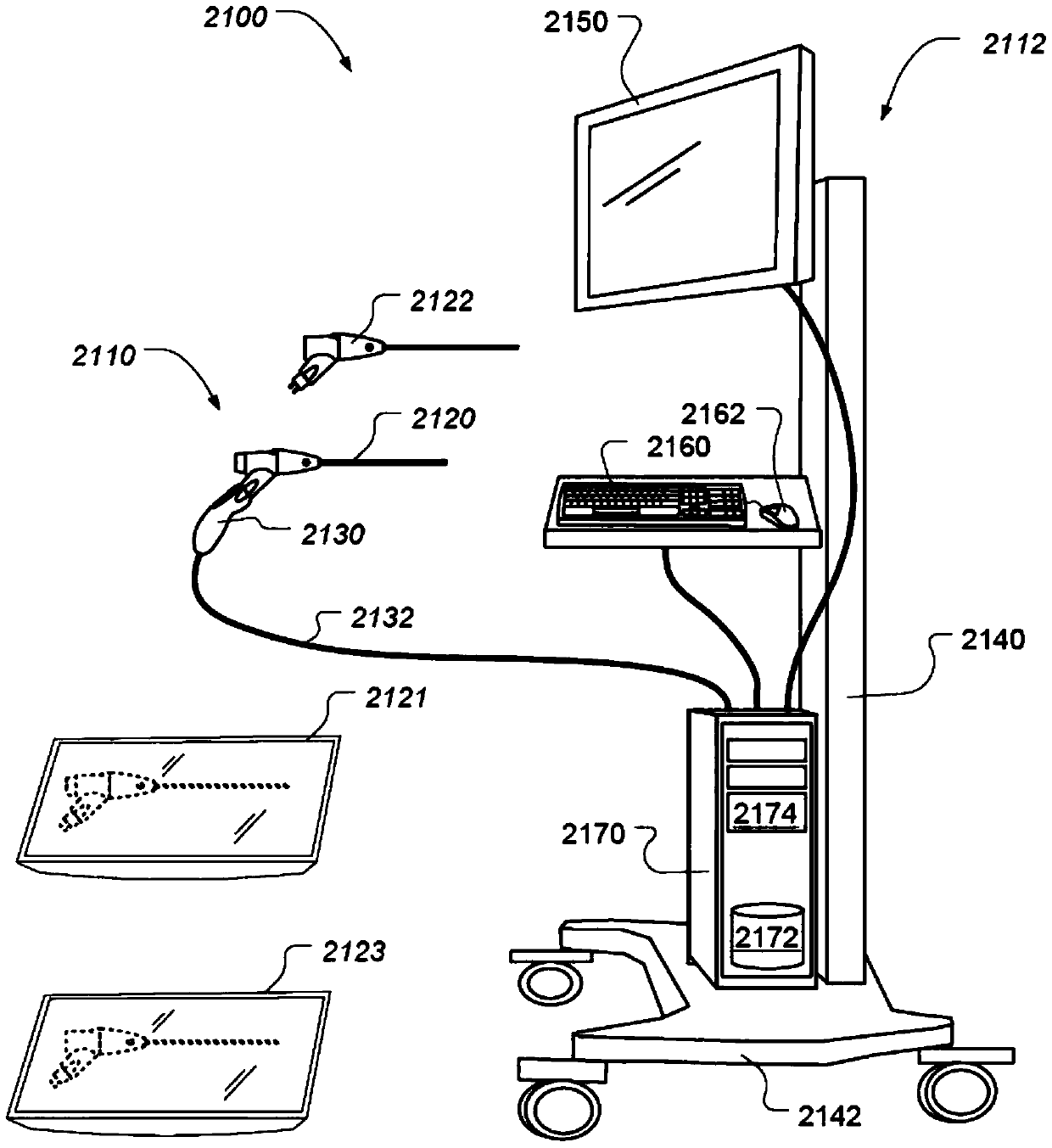 2100

2150

2112

2122

2110

2120

2162

2160

2130

2132

2140

2121

2174

2170

2172

2123

2142