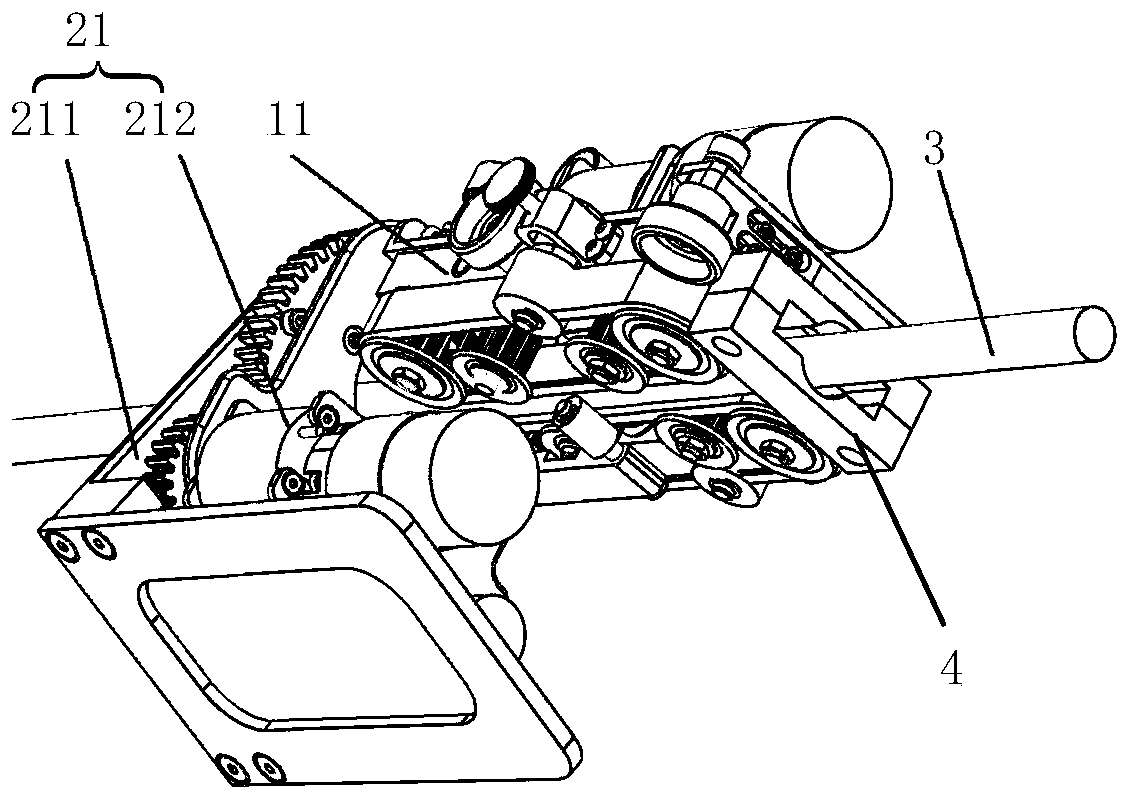 21
211 212 11 3
4