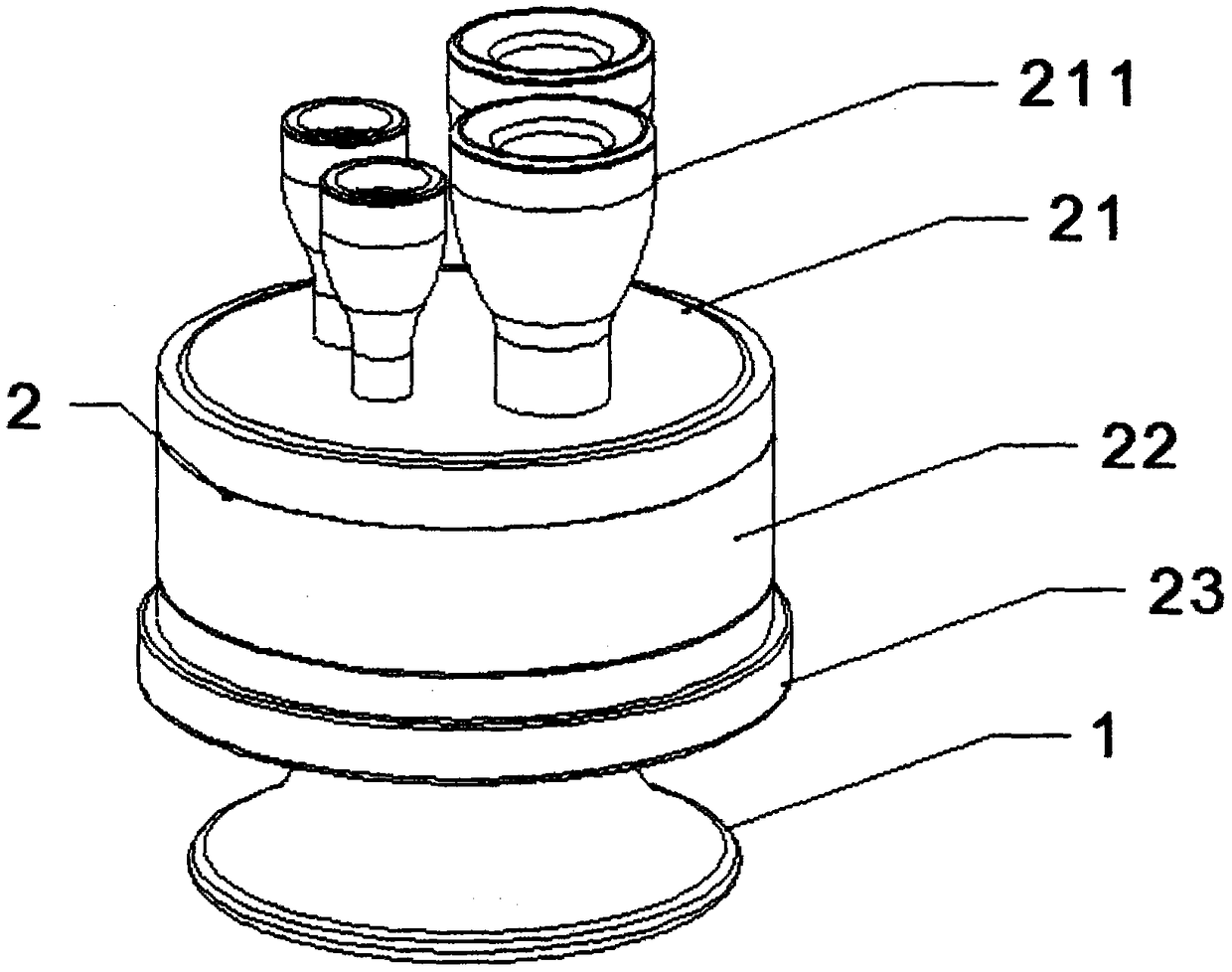 211
21
2
22
23
1