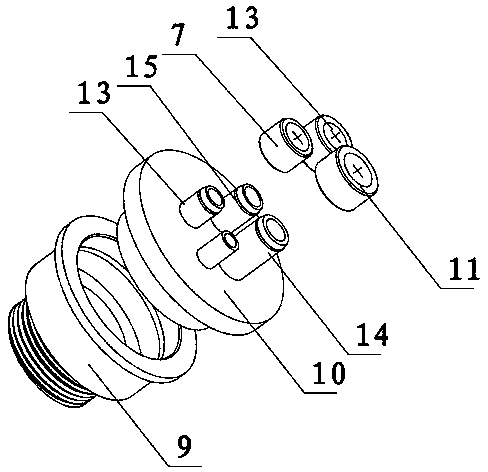 13
7
15
13
11
14
10
9