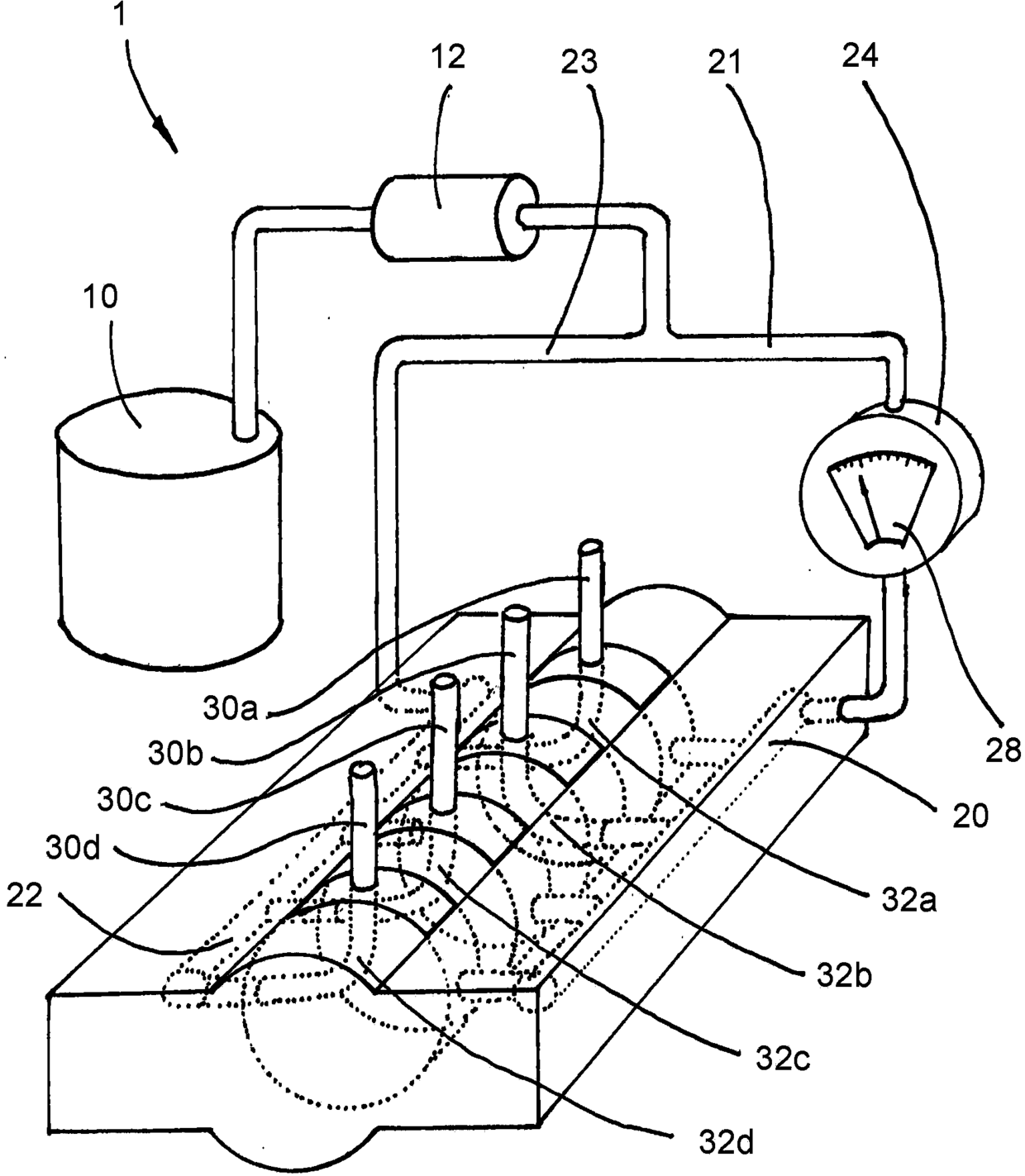 1
12
23
21
24
10
30a
30b
30c
30d
22
28
20
32a
32b
32c
32d